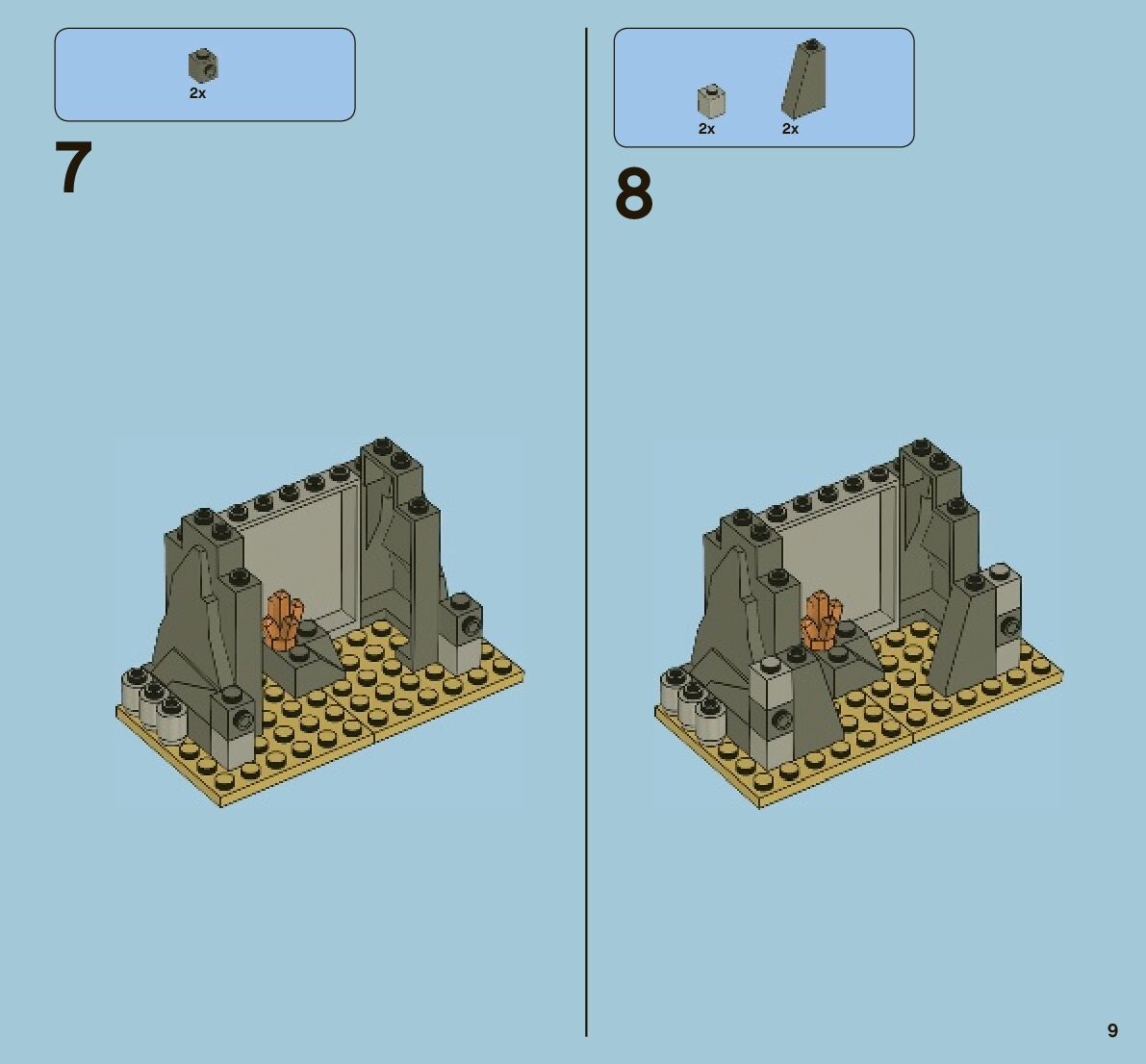 2x

7

2x 2x

8

9