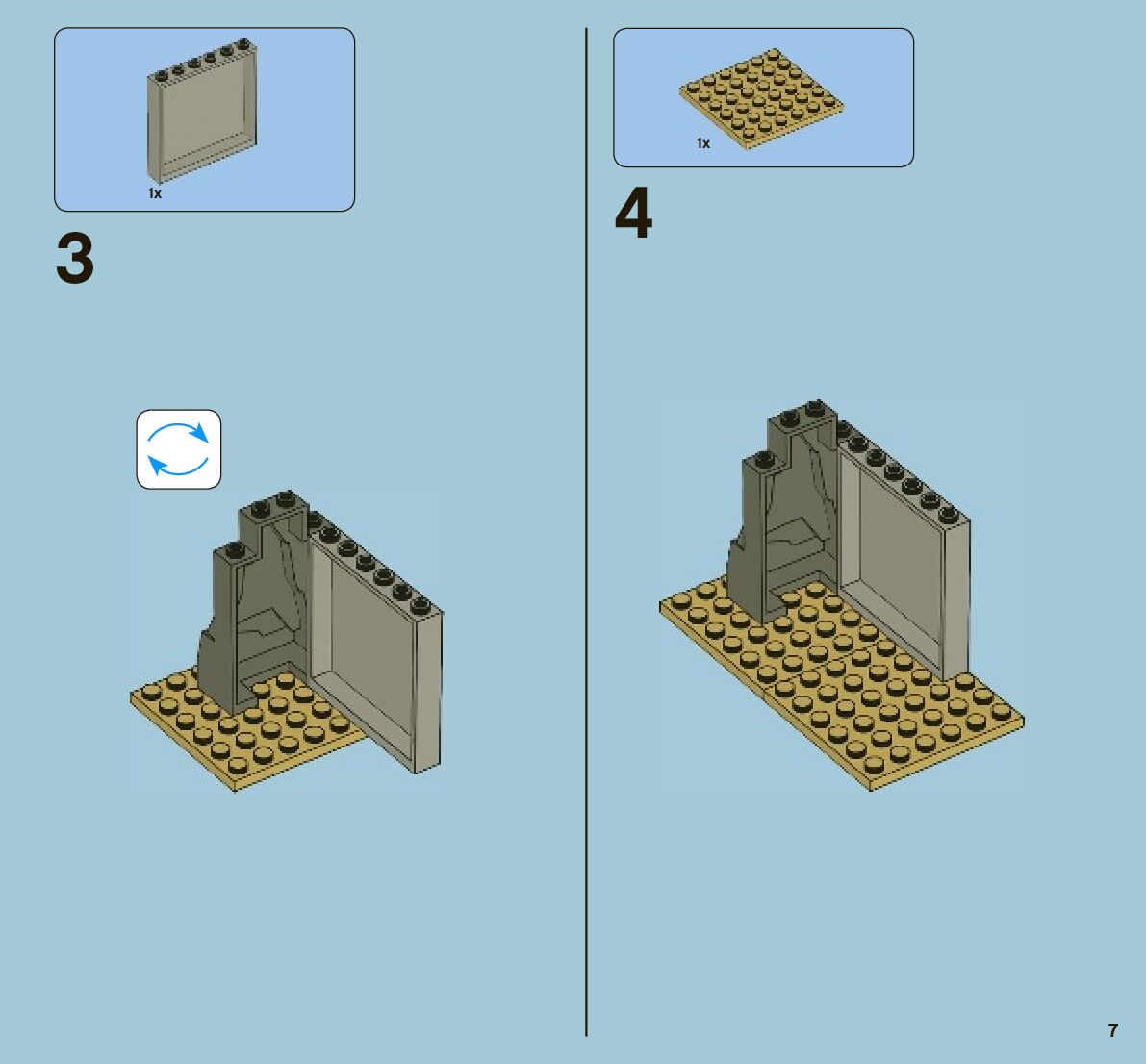 1x

3

1x

4

7