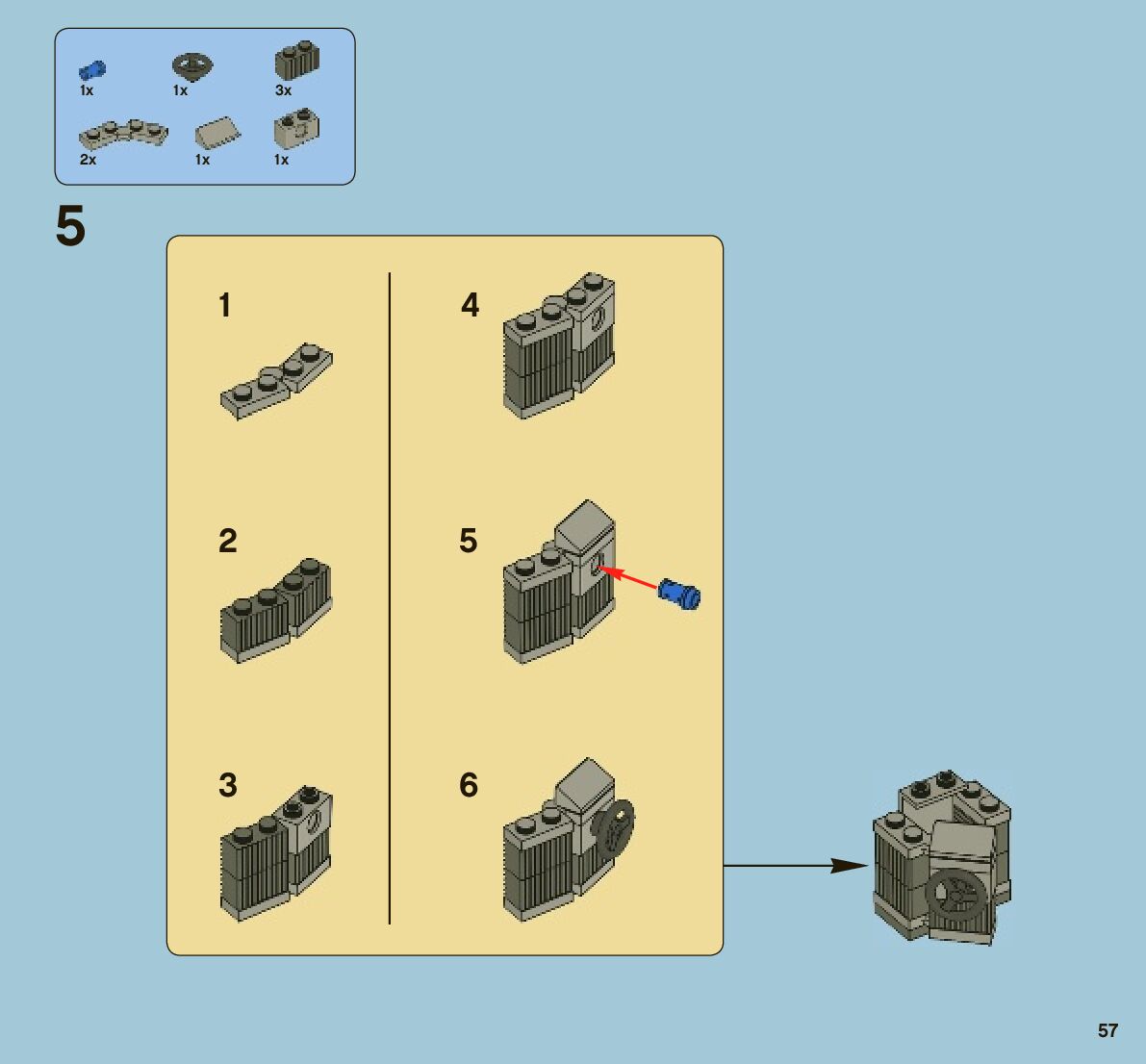 1x
1x
3x
2x
1x
1x

5

1

2

3

4

5

6

57