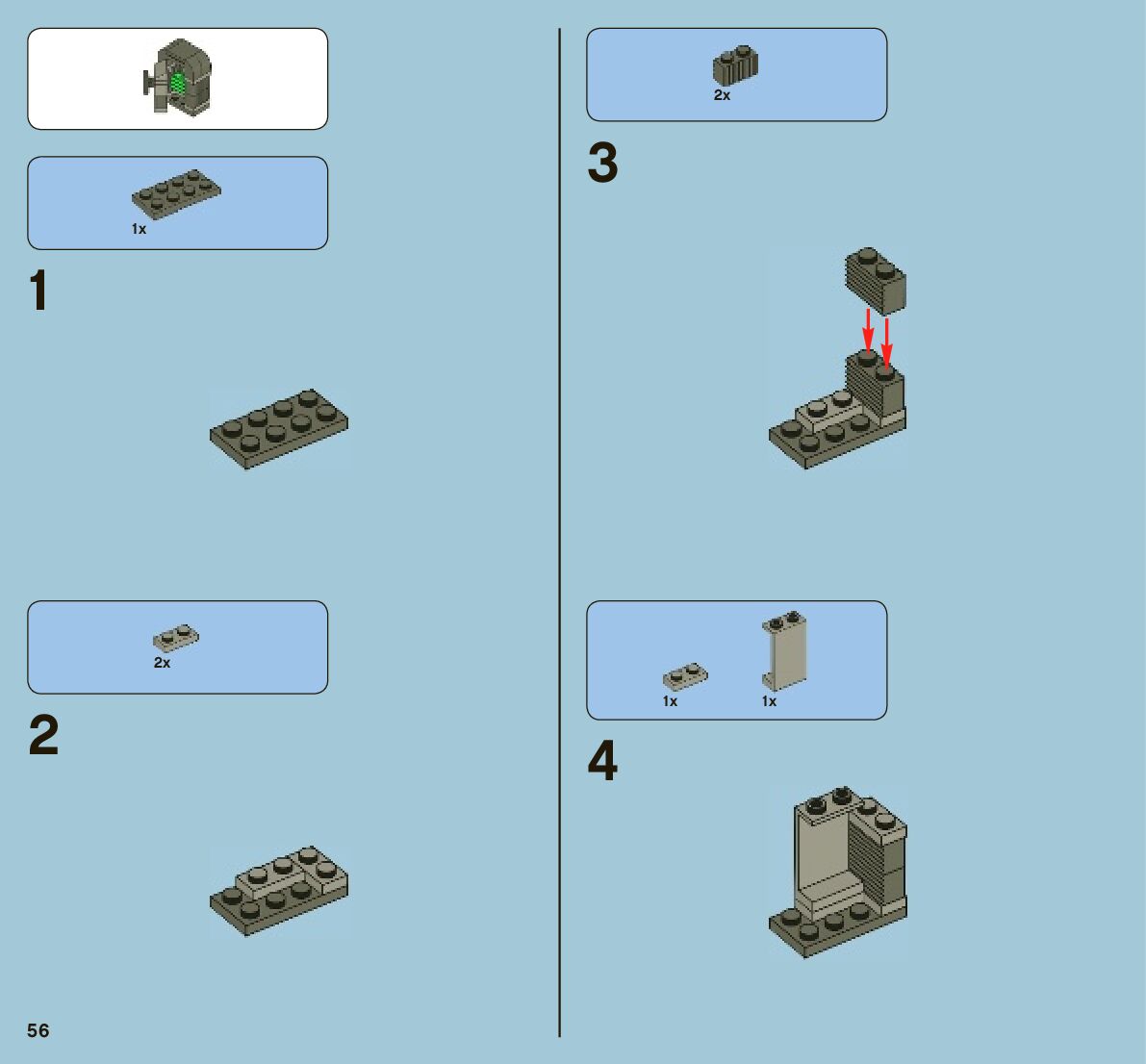 1x

1

2x

2

56

2x

3

1x

1x

4