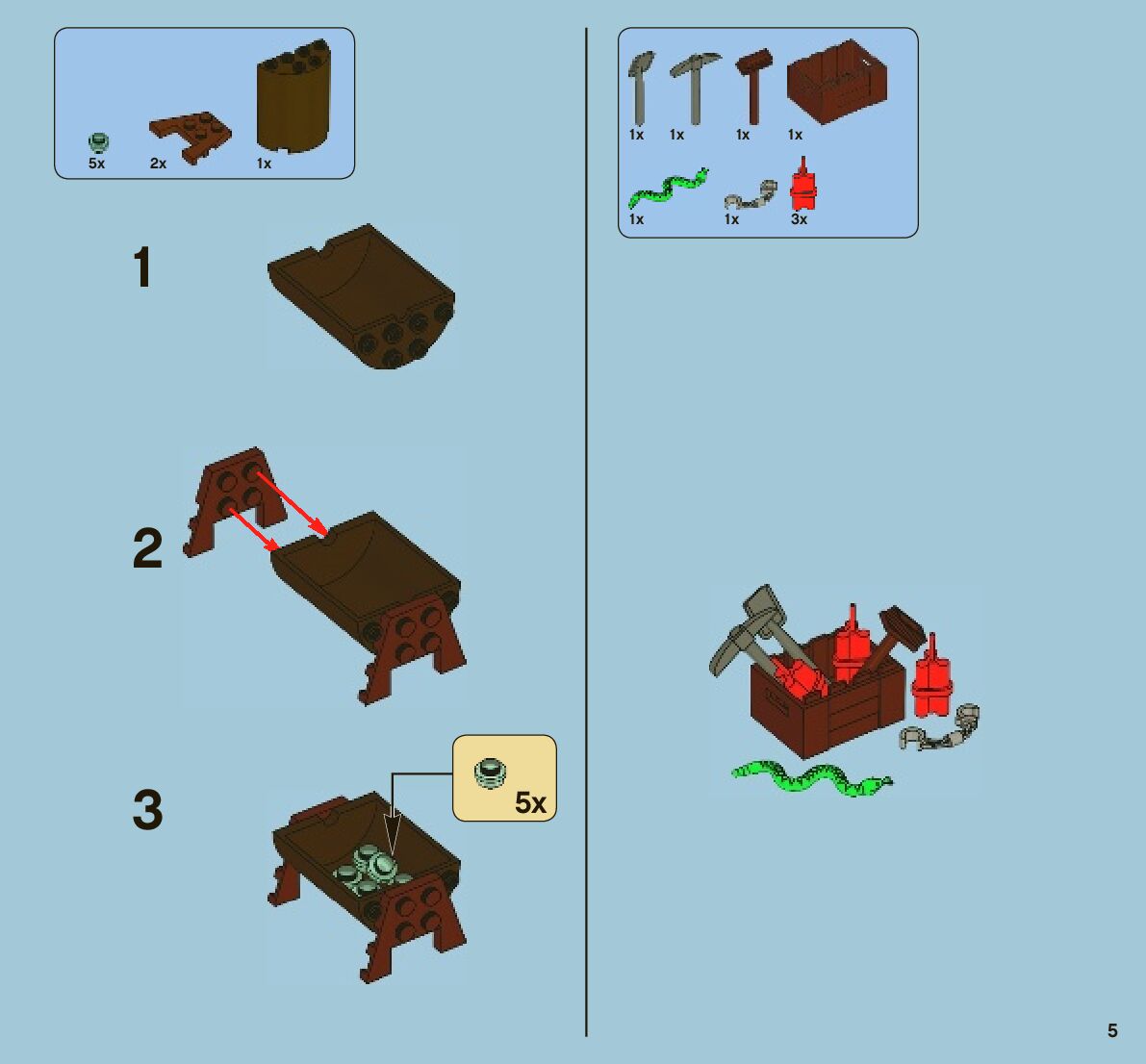 5x 2x 1x

1

2

3

5x

1x 1x 1x 1x

1x 1x 3x

5