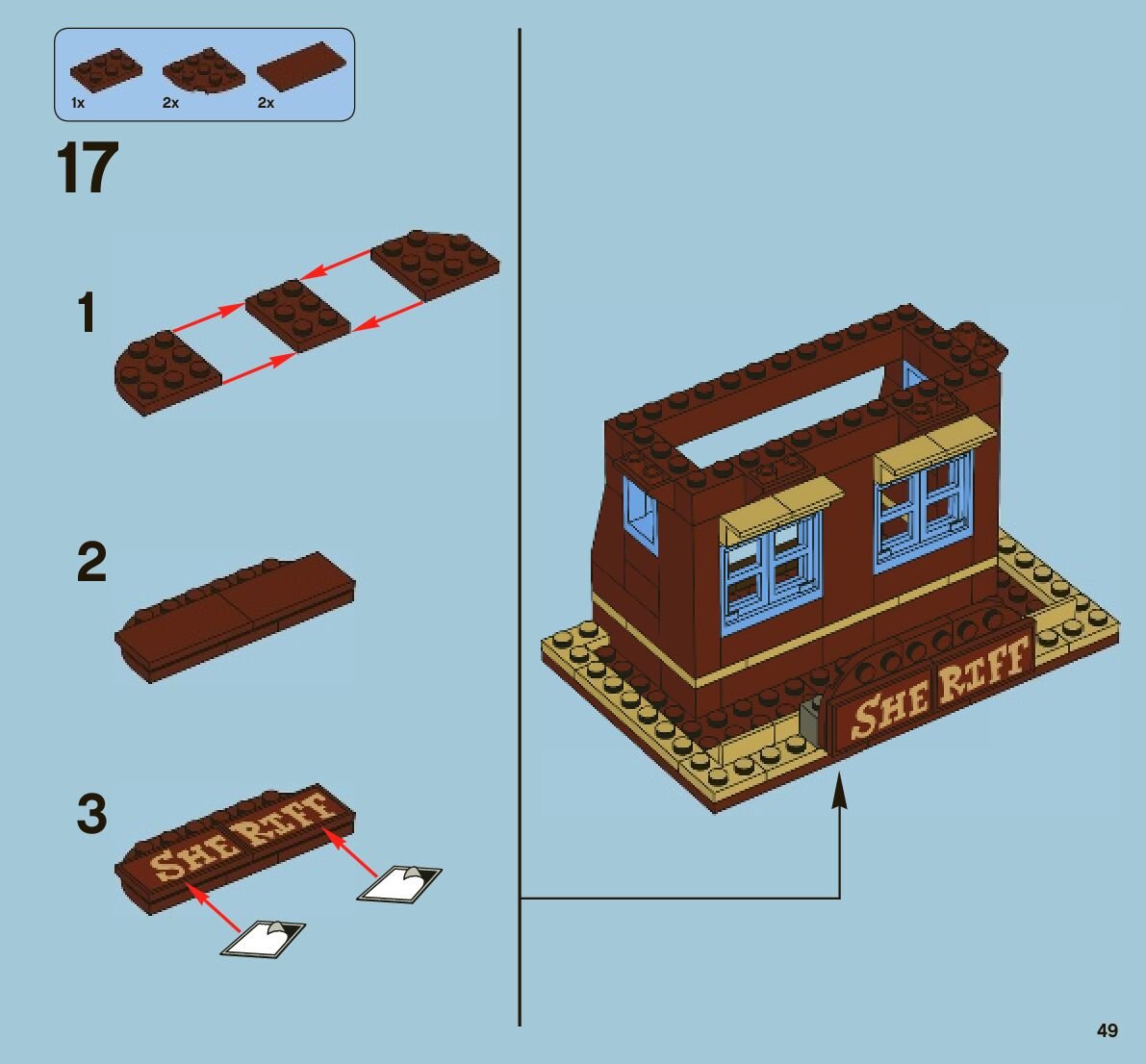 1x 2x 2x

17

1

2

3

SHE RIFF

SHE RIFF

49