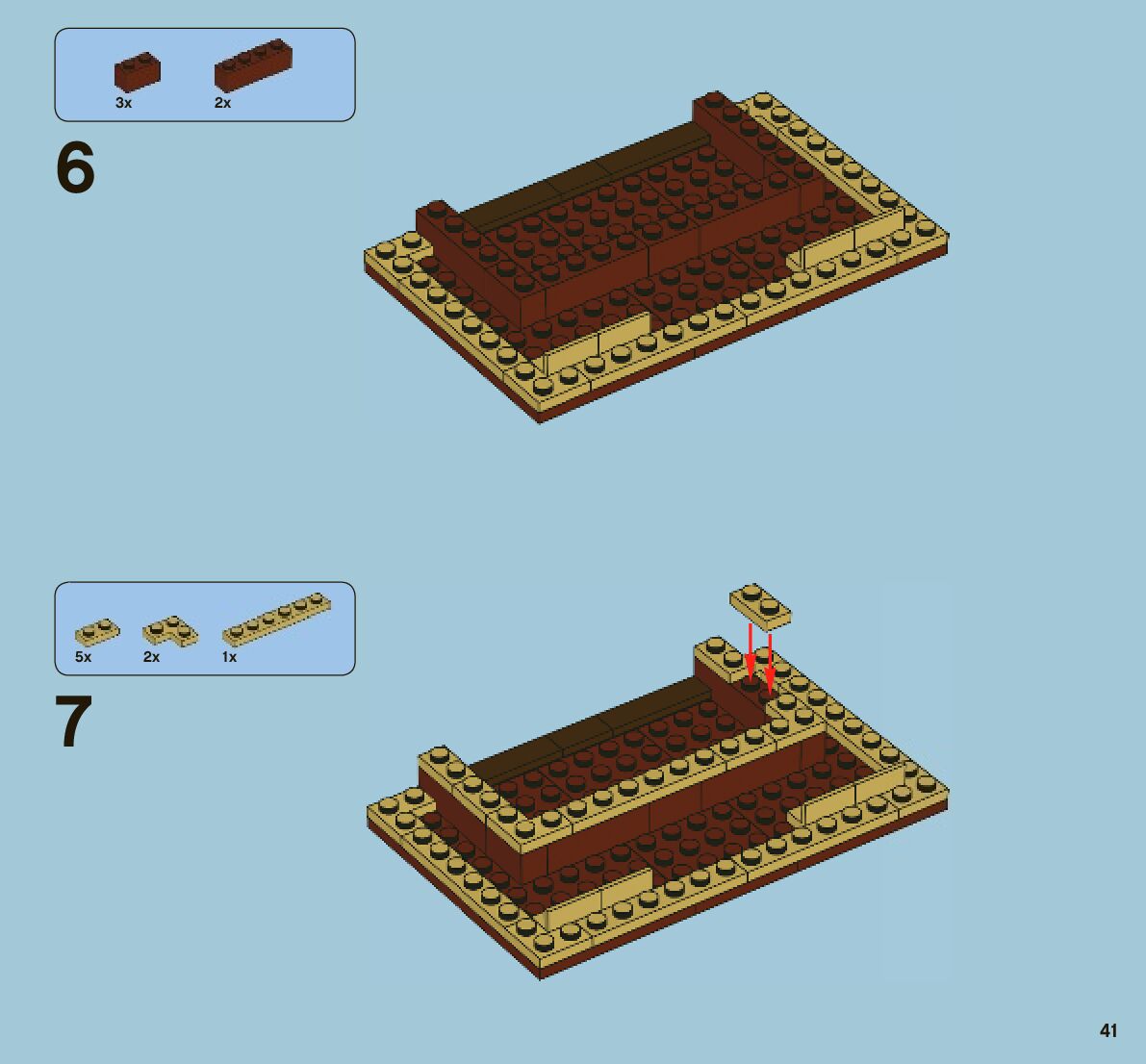 3x 2x

6

5x 2x 1x

7

41