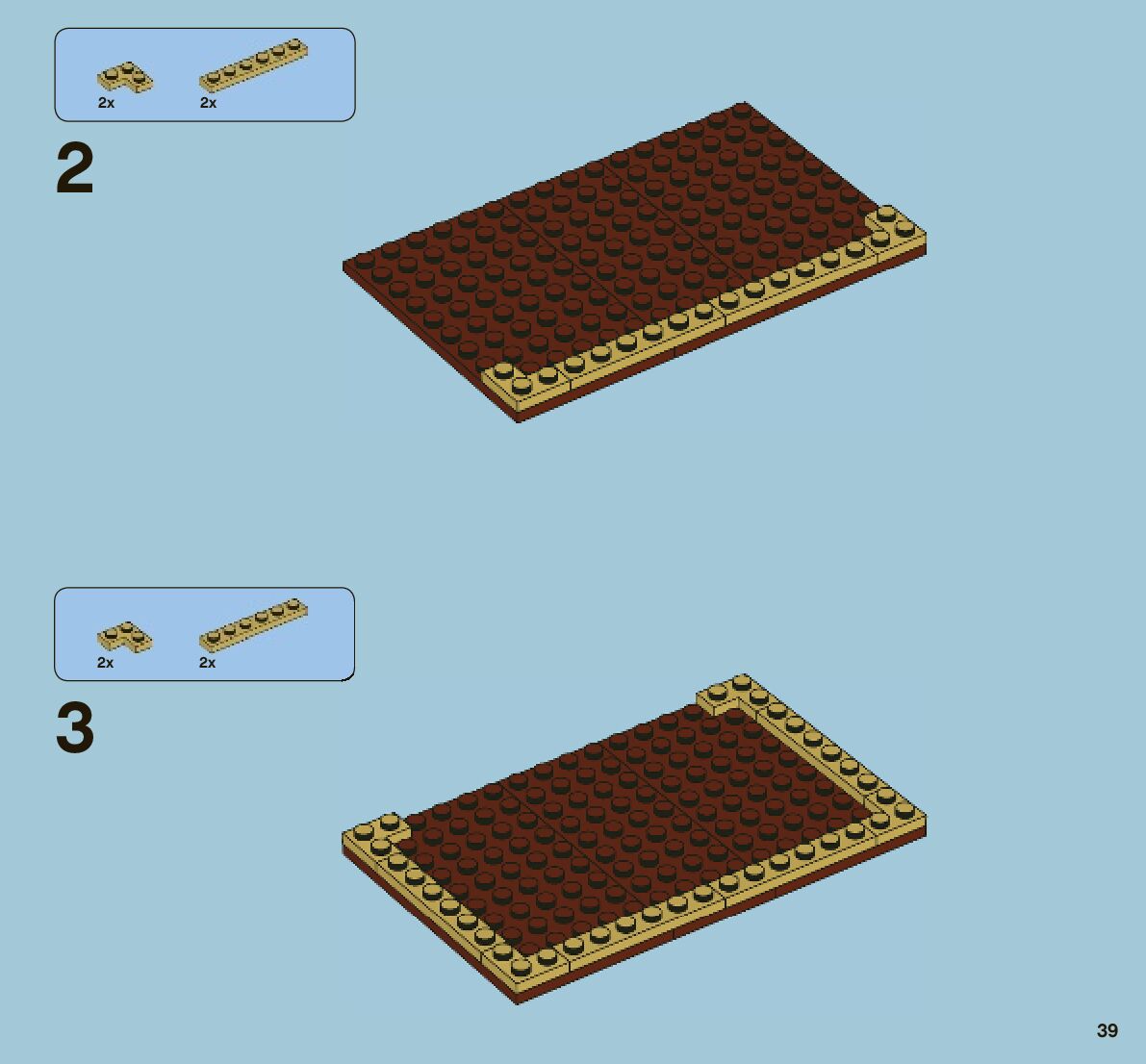 2x 2x

2

2x 2x

3

39