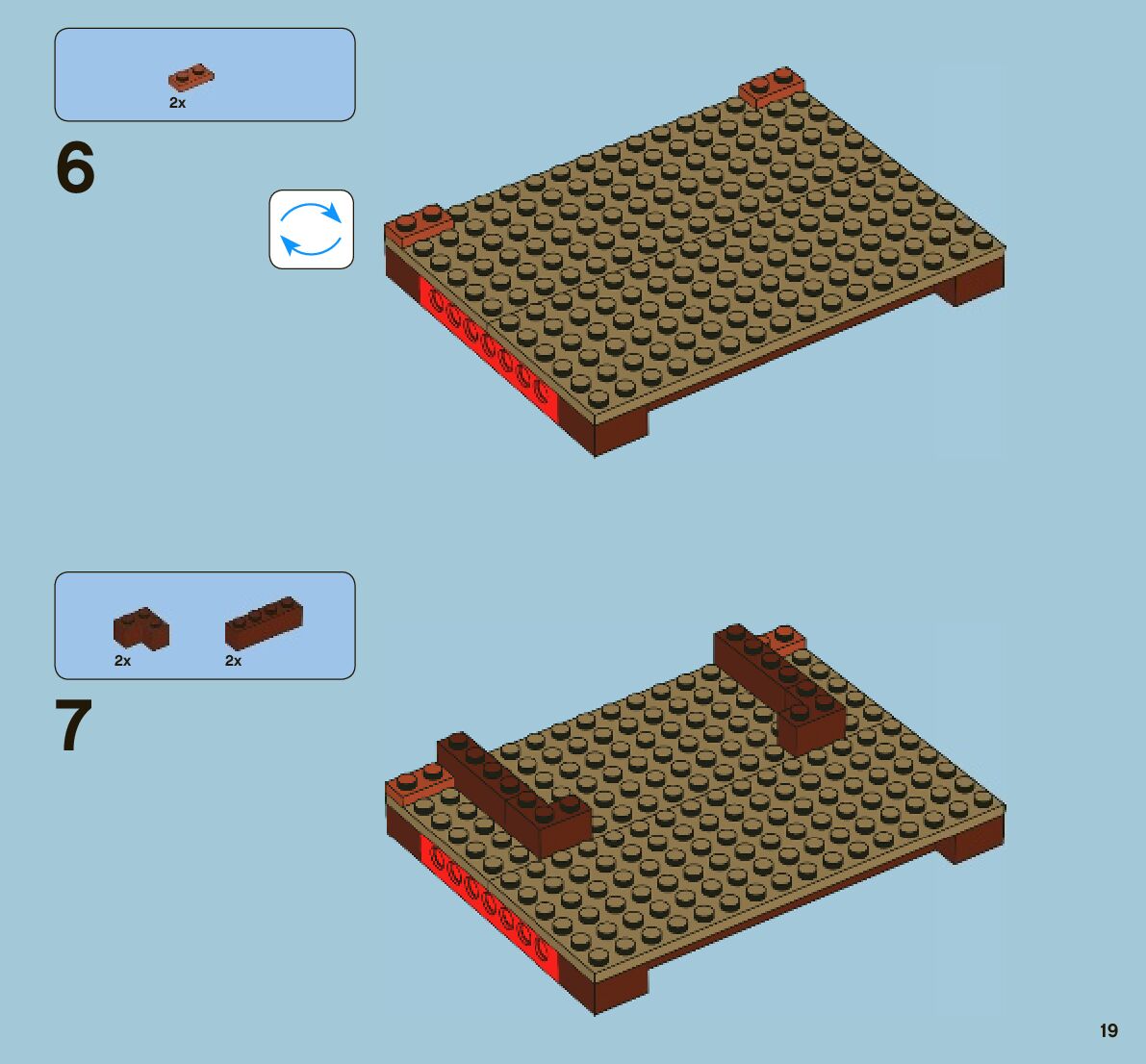 2x

6

2x 2x

7

19