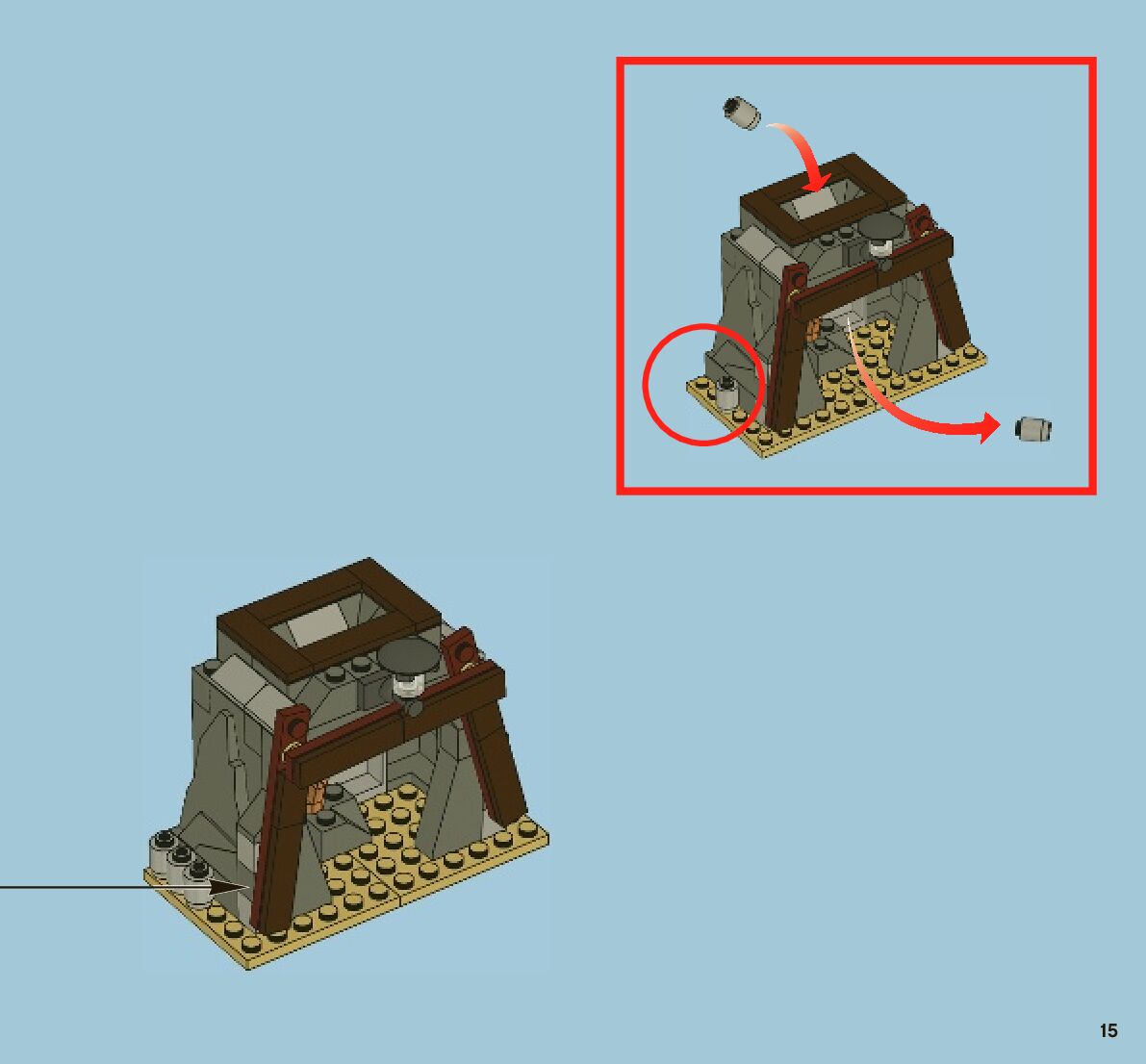 15