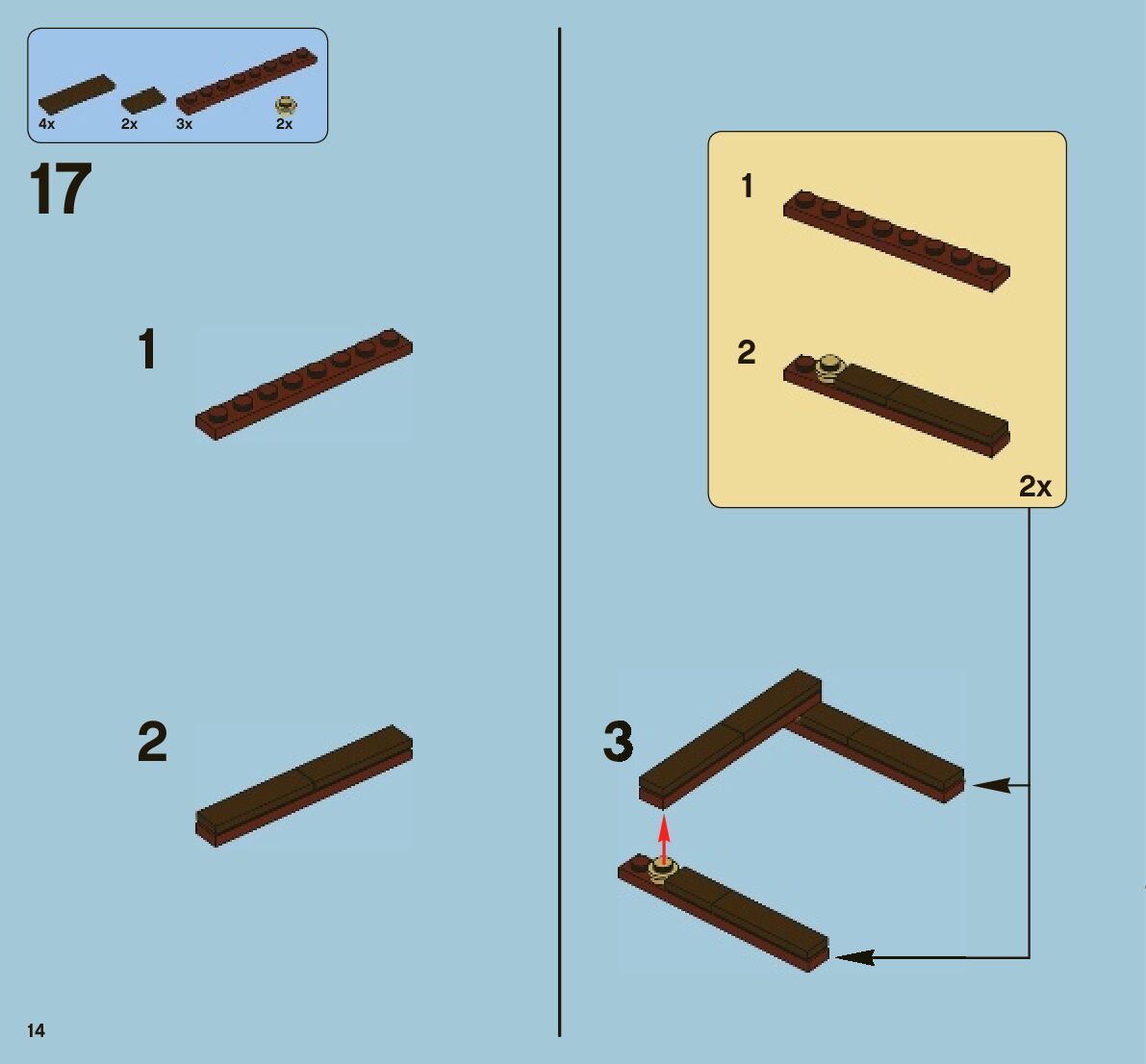 4x 2x 3x 2x

17

1

2

1

2

2x

3

14