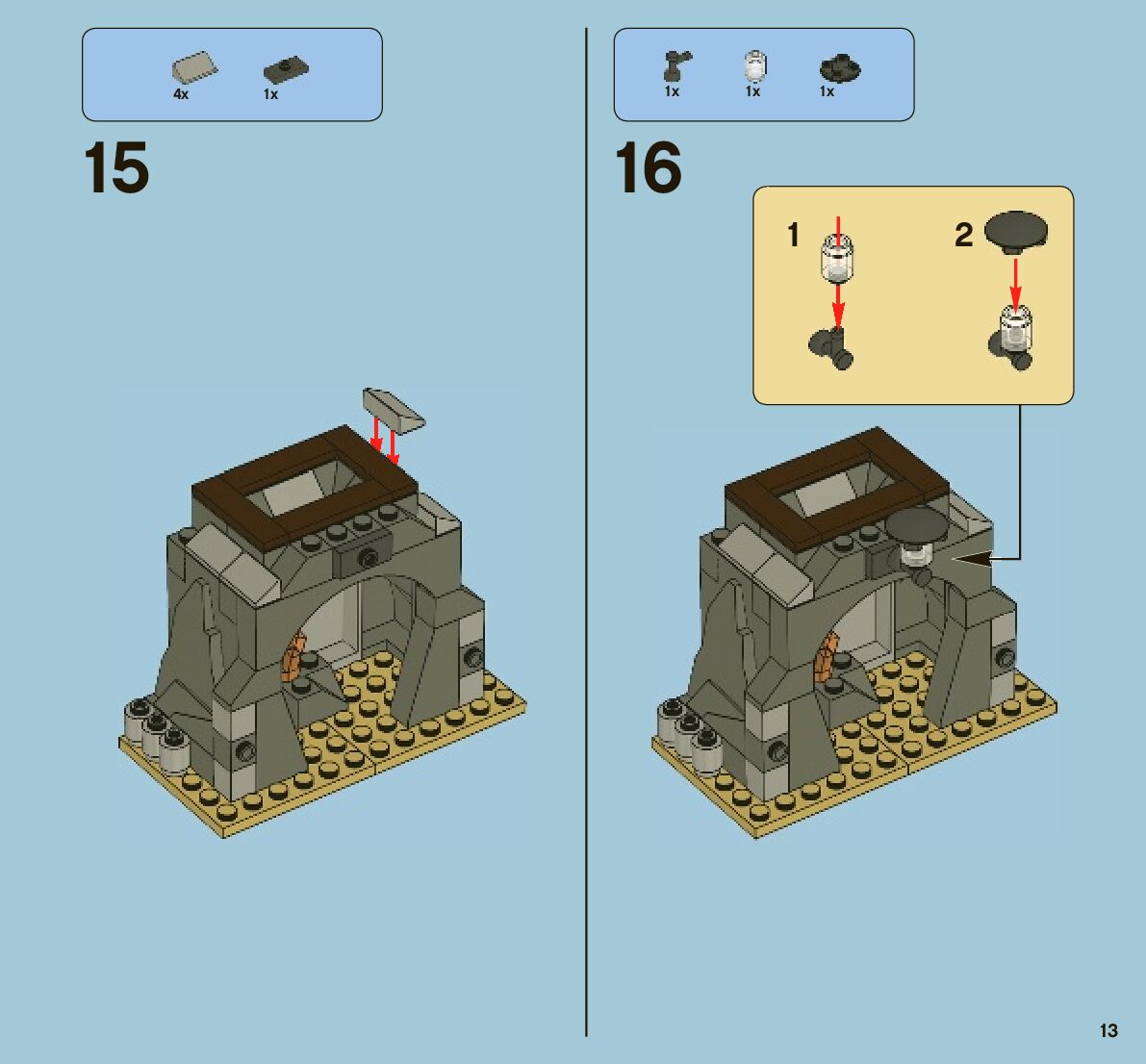 4x 1x

15

1x 1x 1x

16

1

2

13