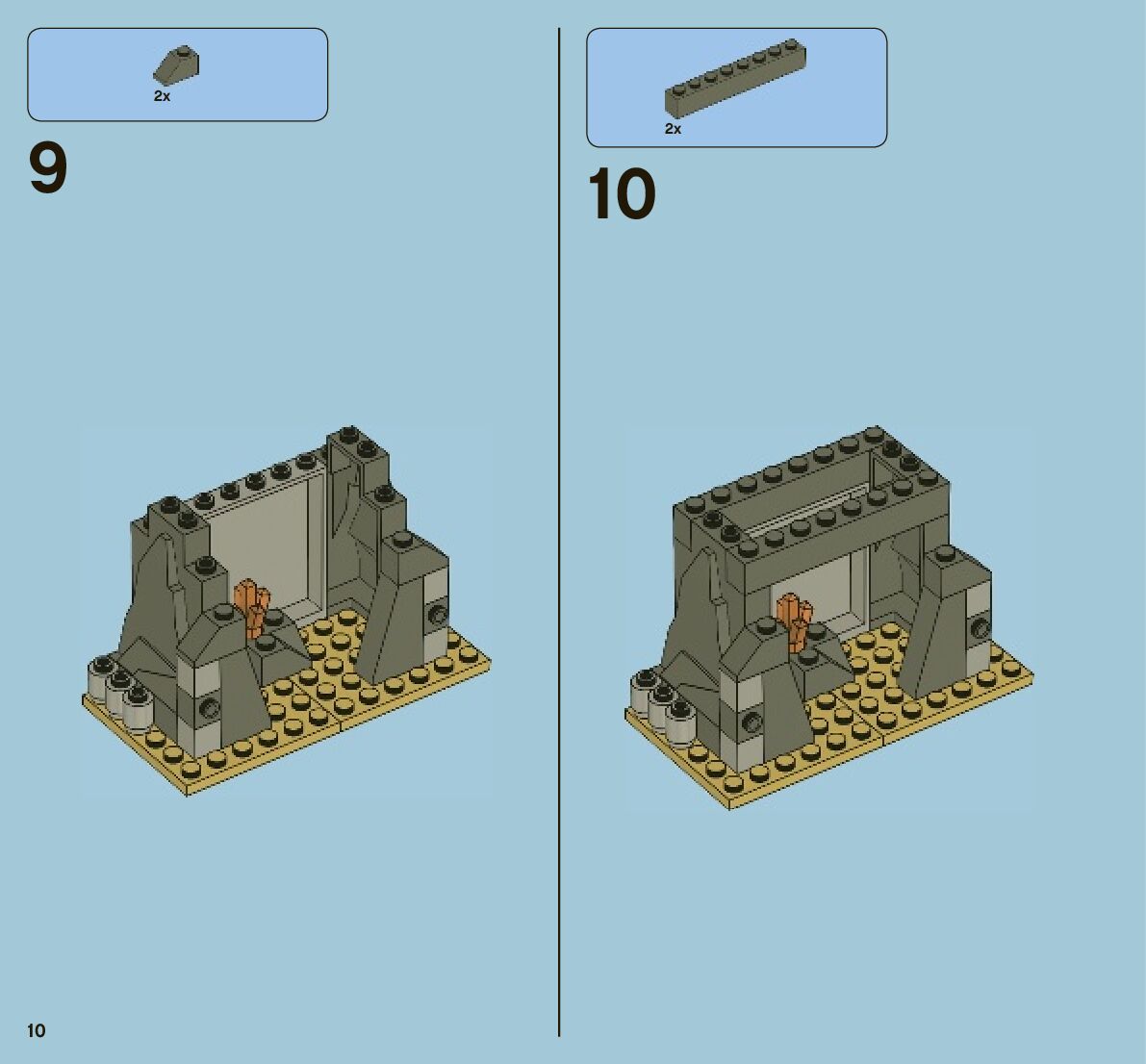 2x

9

2x

10

10