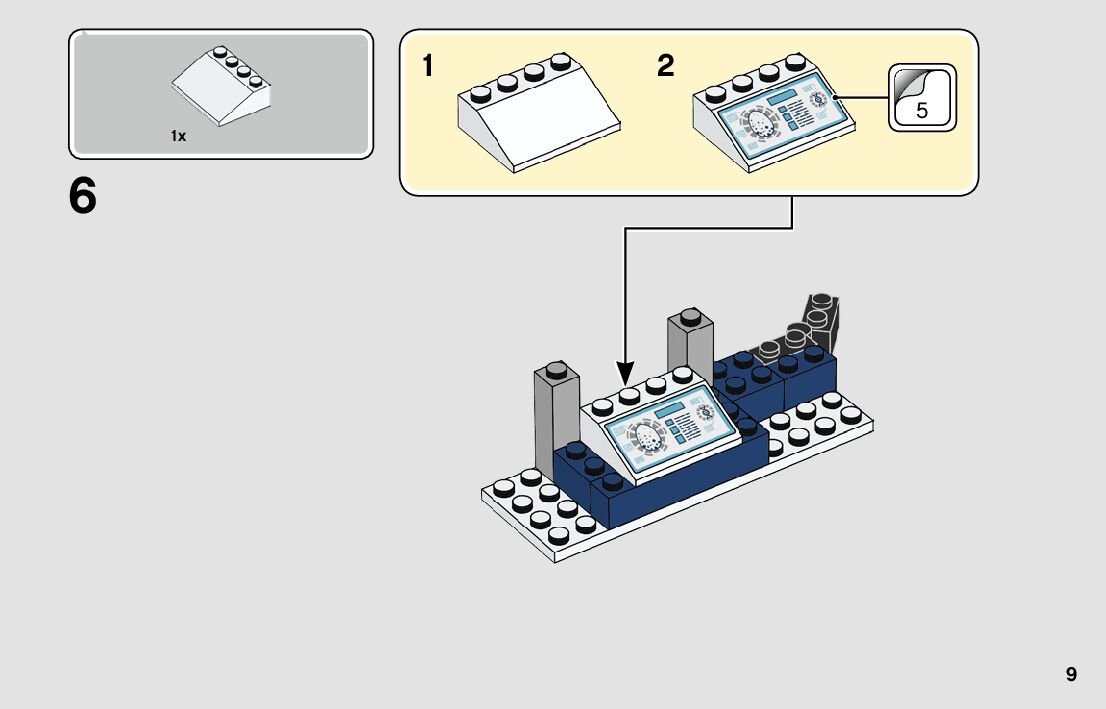 1x

6

1

2

5

9