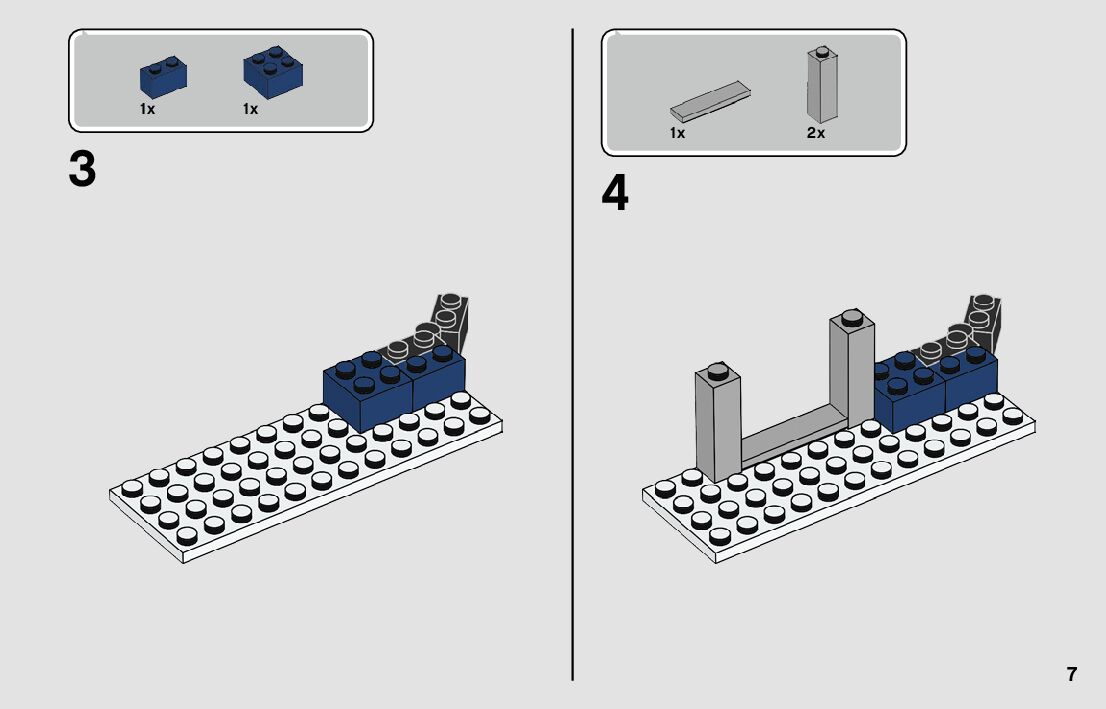 1x 1x

3

1x 2x

4

7