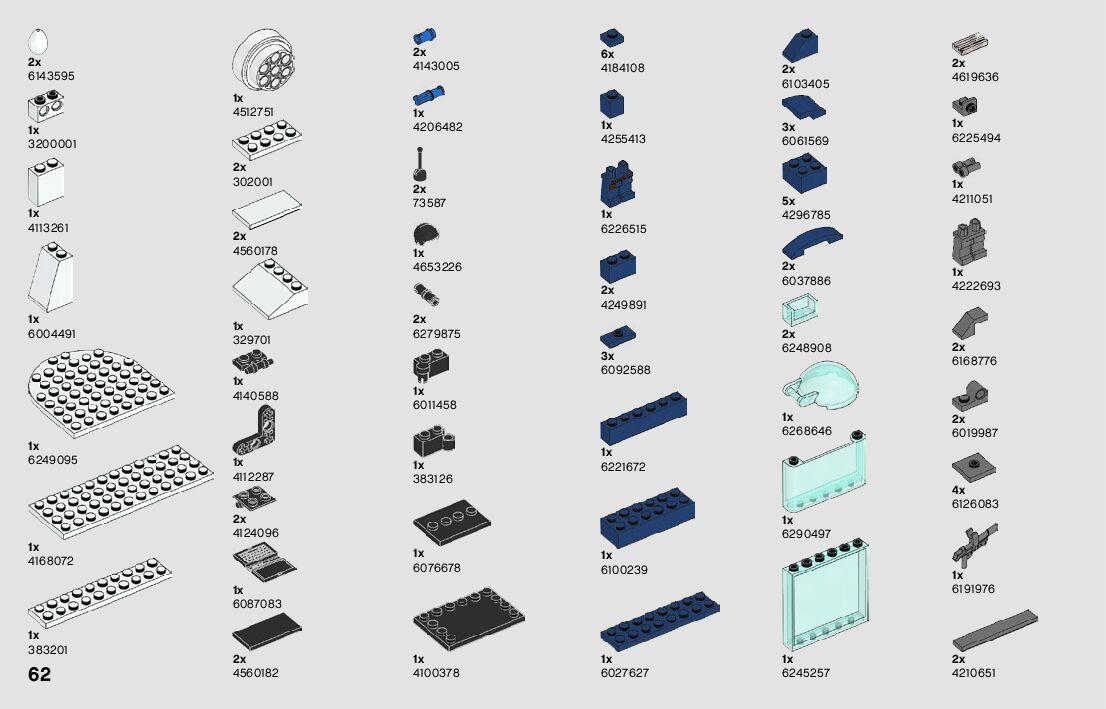 2x
6143595

1x
3200001

1x
4113261

1x
6004491

1x
6249095

1x
4168072

1x
383201

62

1x
4512751

2x
302001

2x
4560178

1x
329701

1x
4140588

1x
4112287

2x
4124096

1x
6087083

2x
4560182

2x
4143005

1x
4206482

2x
73587

1x
4653226

2x
6279875

1x
6011458

1x
383126

1x
6076678

1x
4100378

6x
4184108

1x
4255413

1x
6226515

2x
4249891

3x
6092588

1x
6221672

1x
6100239

1x
6027627

2x
6103405

3x
6061569

5x
4296785

2x
6037886

2x
6248908

1x
6268646

1x
6290497

1x
6245257

2x
4619636

1x
6225494

1x
4211051

1x
4222693

2x
6168776

2x
6019987

4x
6126083

1x
6191976

2x
4210651