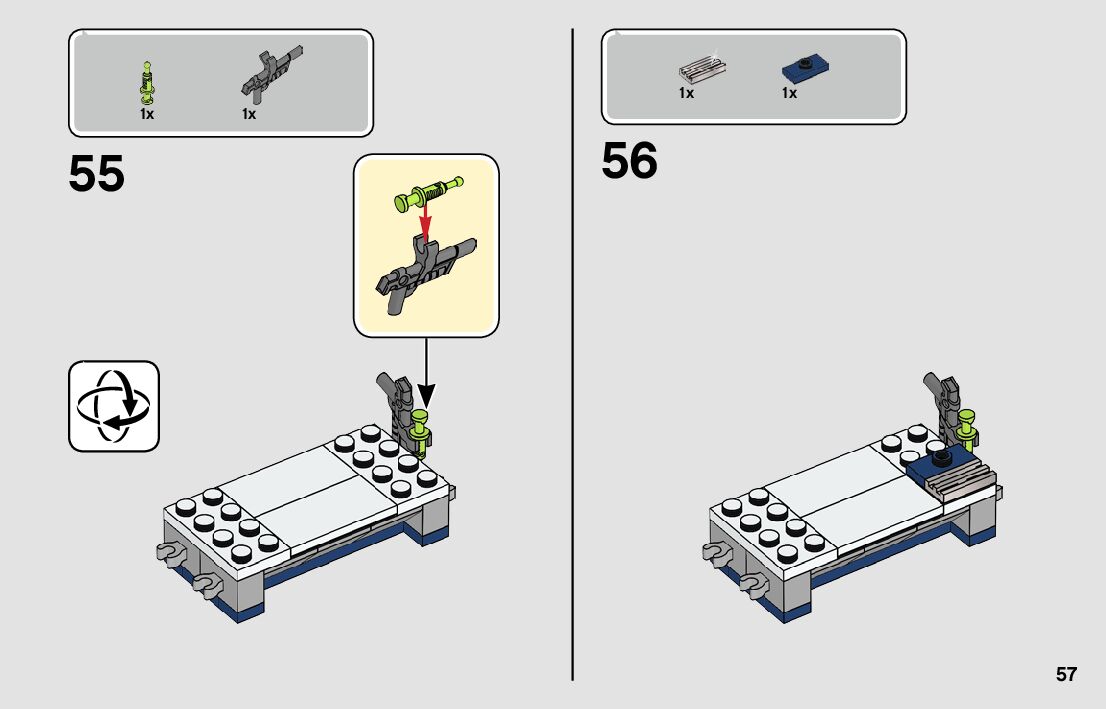 1x 1x

55

1x 1x

56

57