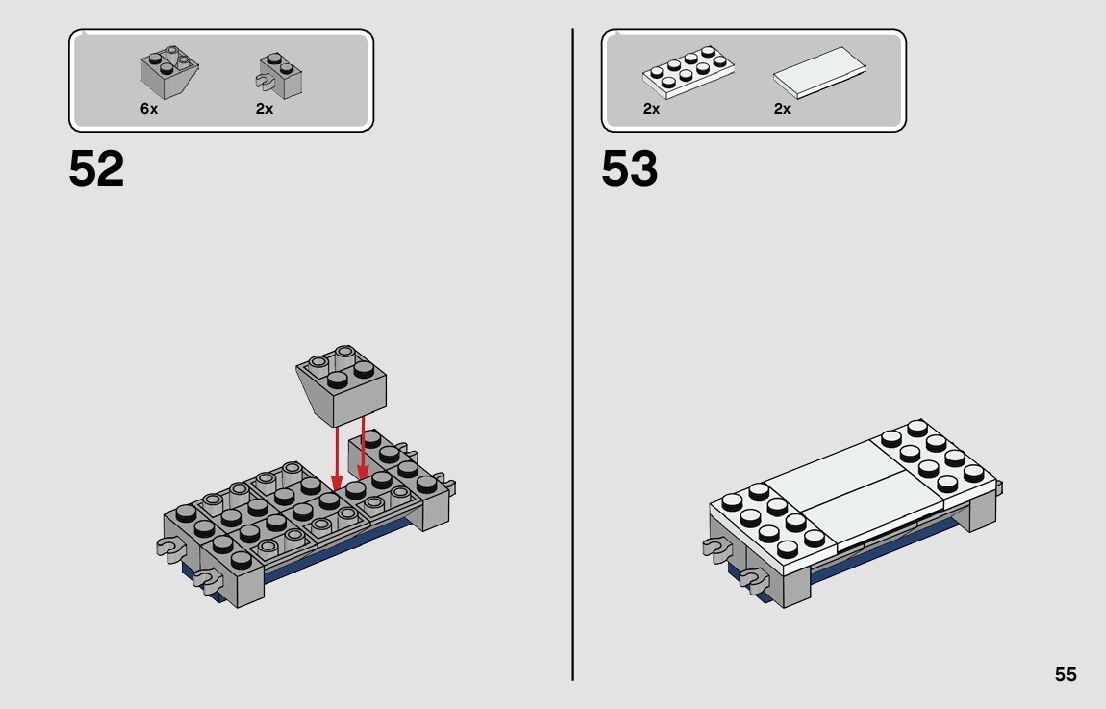 6x
2x

52

2x
2x

53

55