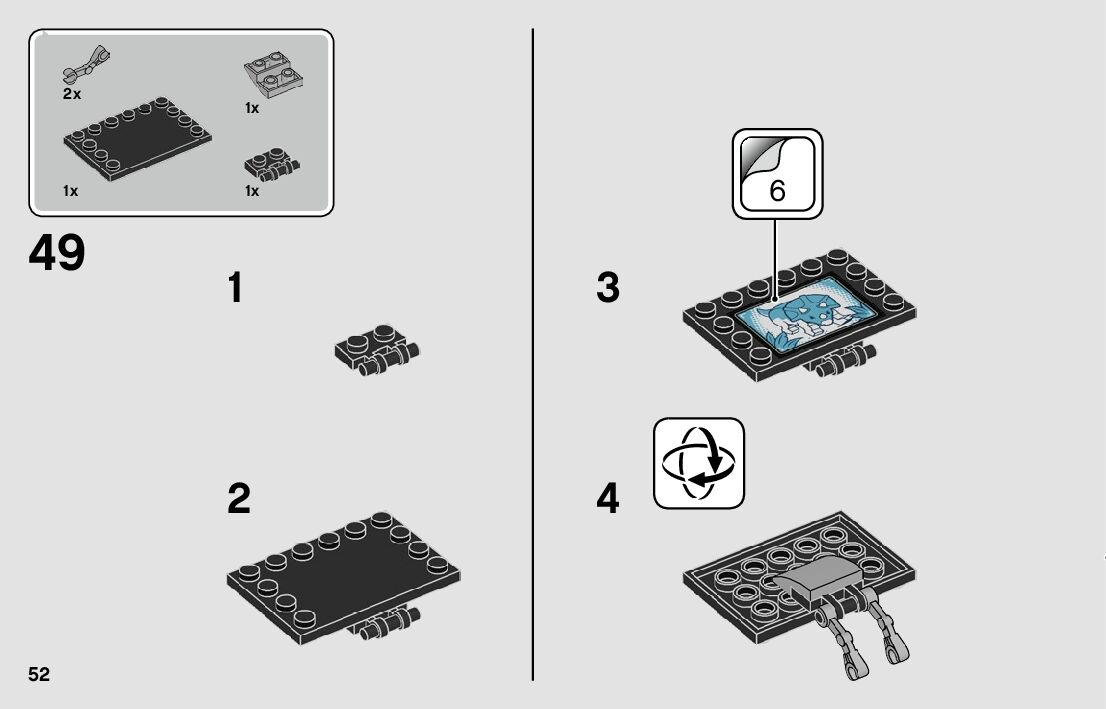 2x

1x

1x

1x

49

1

2

6

3

4

52