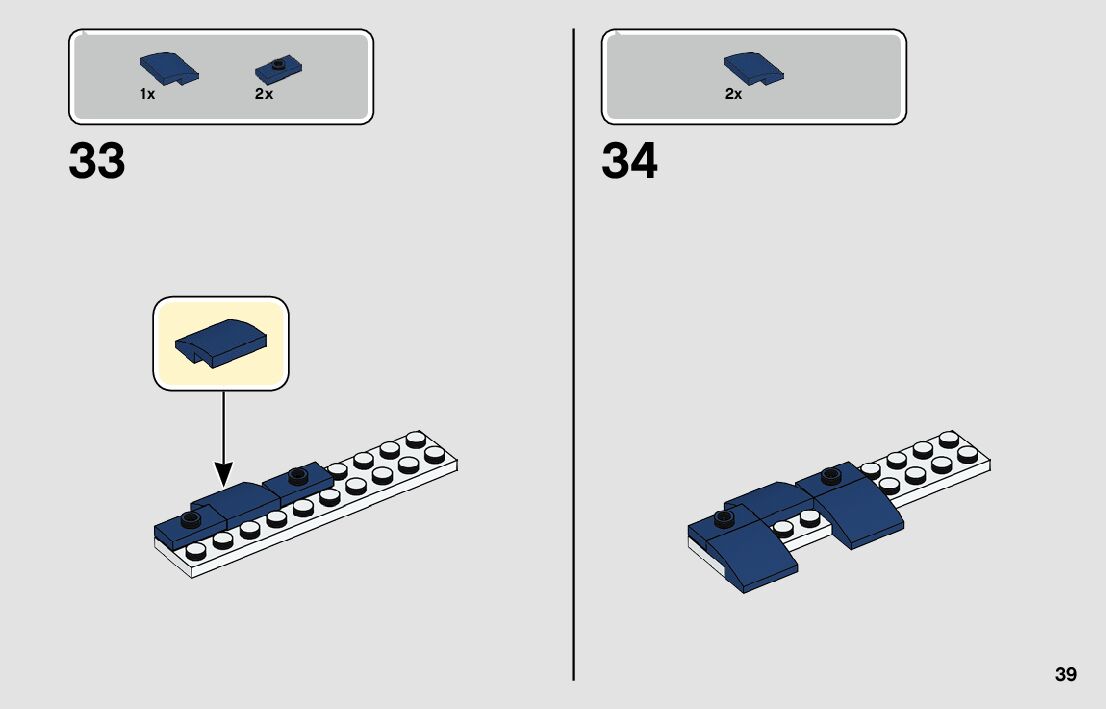 1x 2x

33

2x

34

39