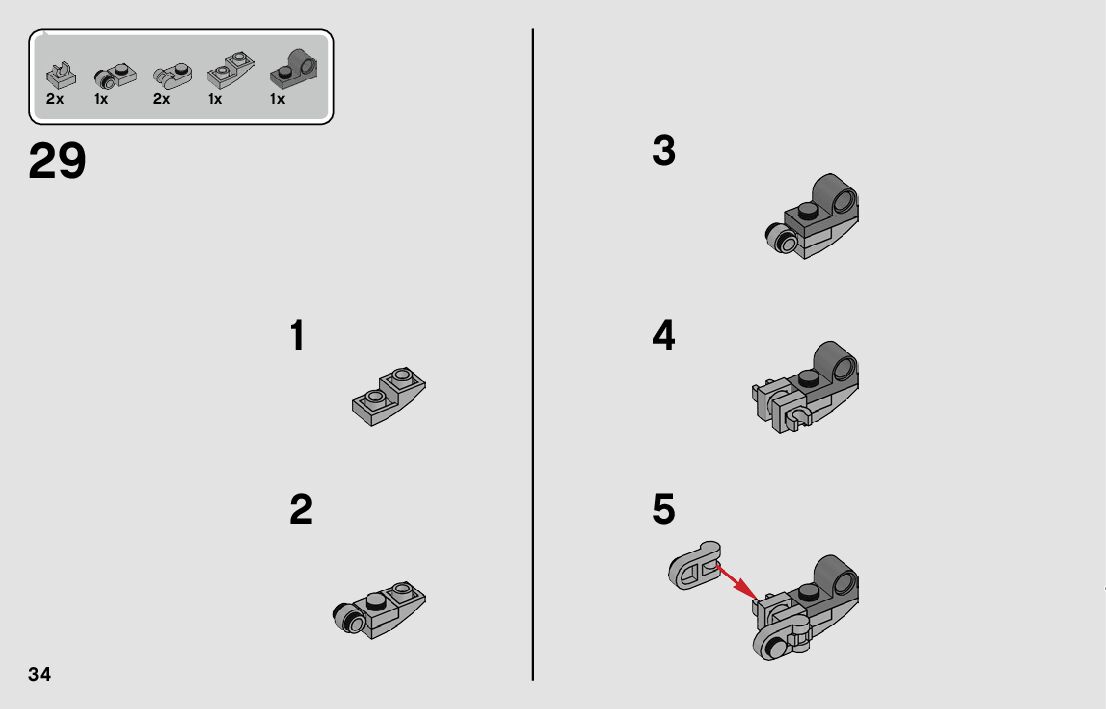 2x 1x 2x 1x 1x

29

1

2

3

4

5

34