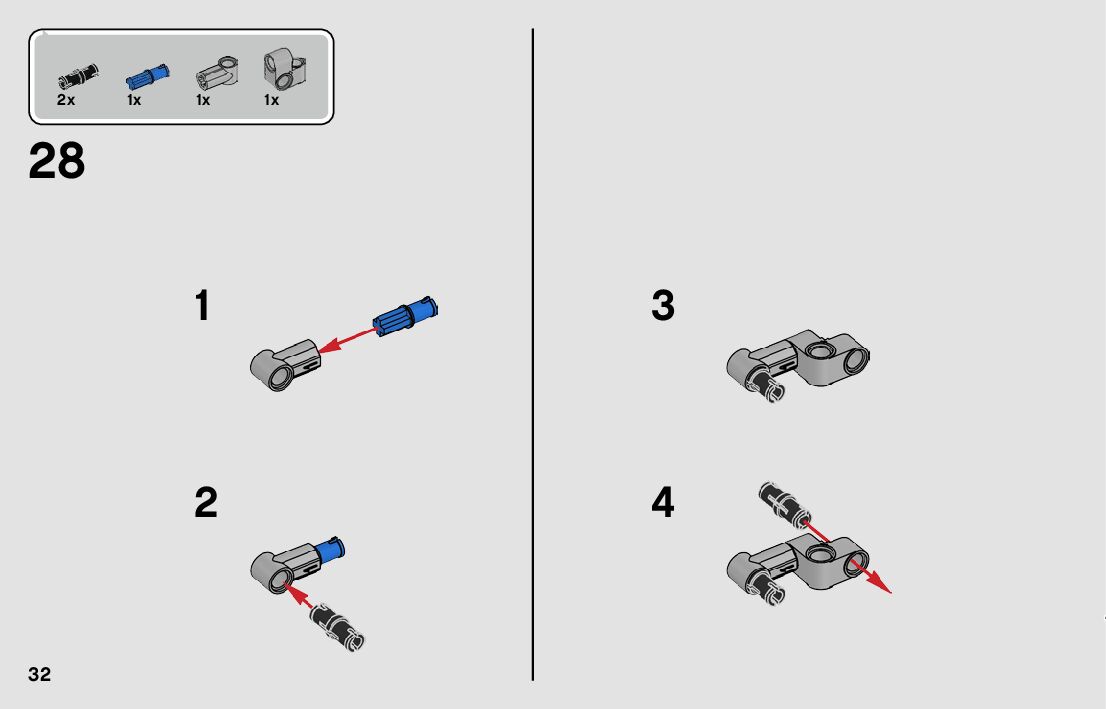 2x
1x
1x
1x

28

1

2

3

4

32