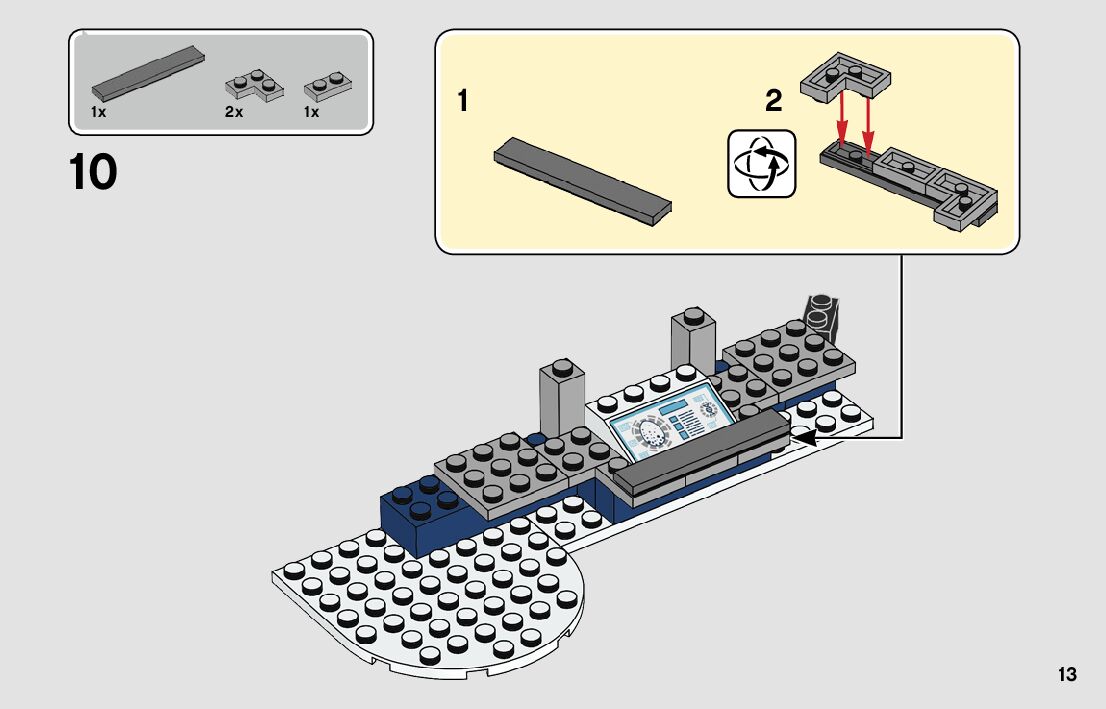 1x 2x 1x

10

1

2

13