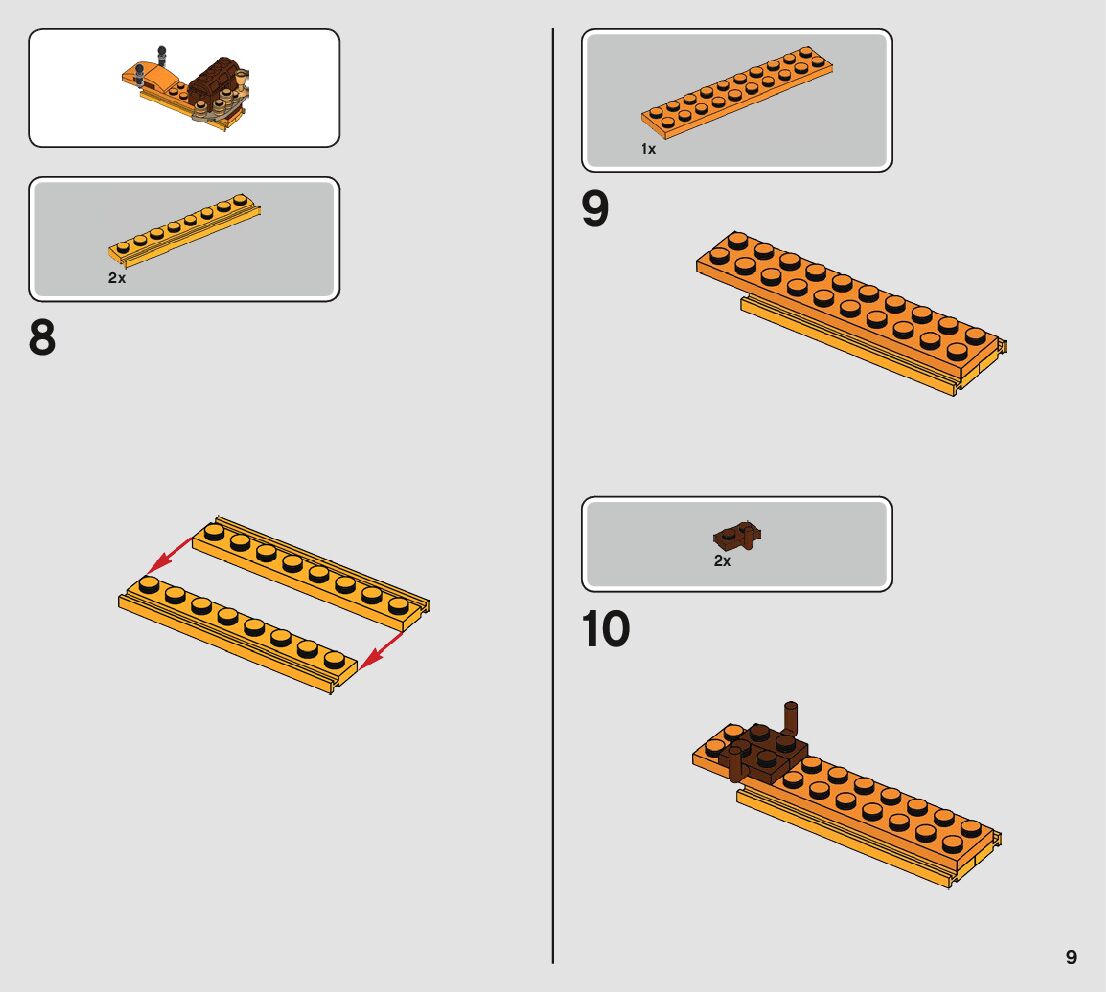 2x

8

1x

9

2x

10

9