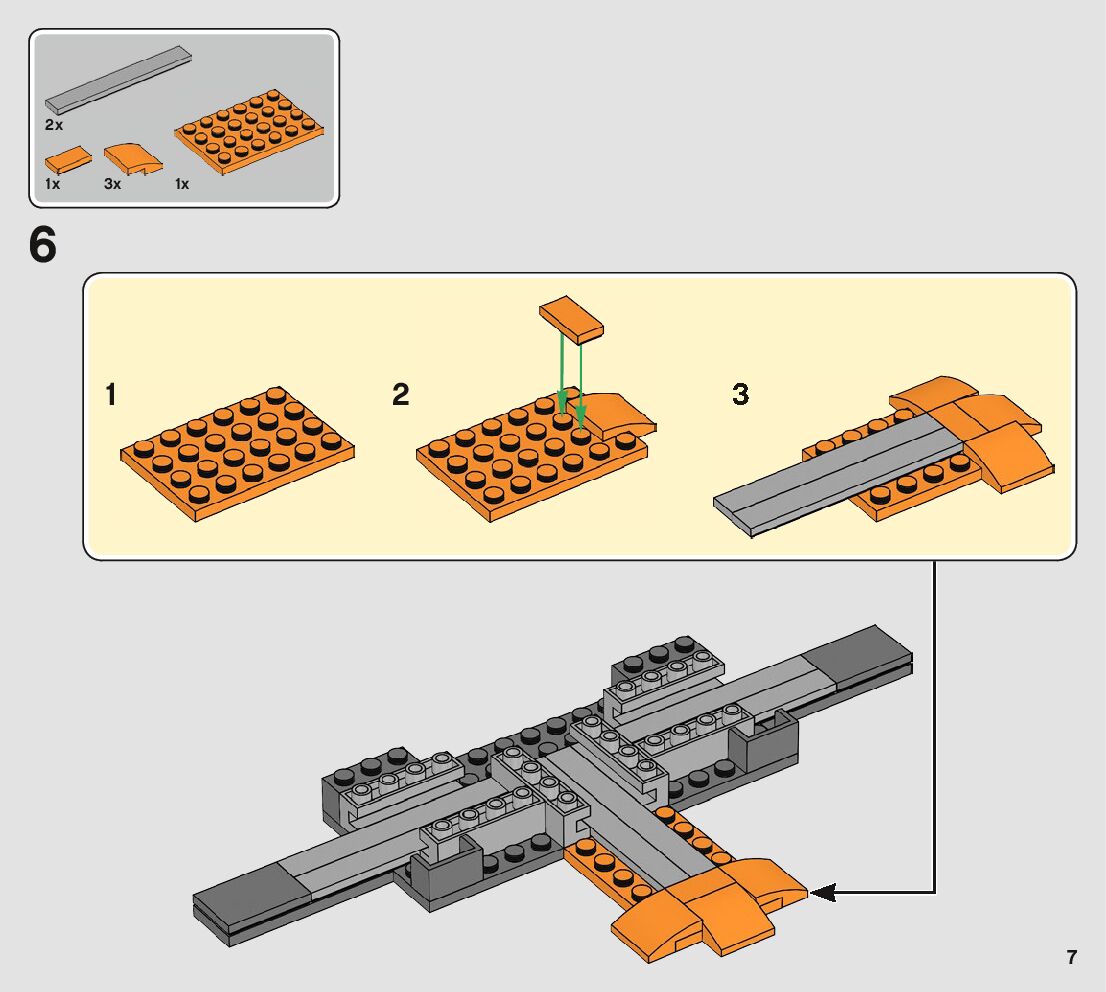 2x
1x 3x 1x

6

1

2

3

7