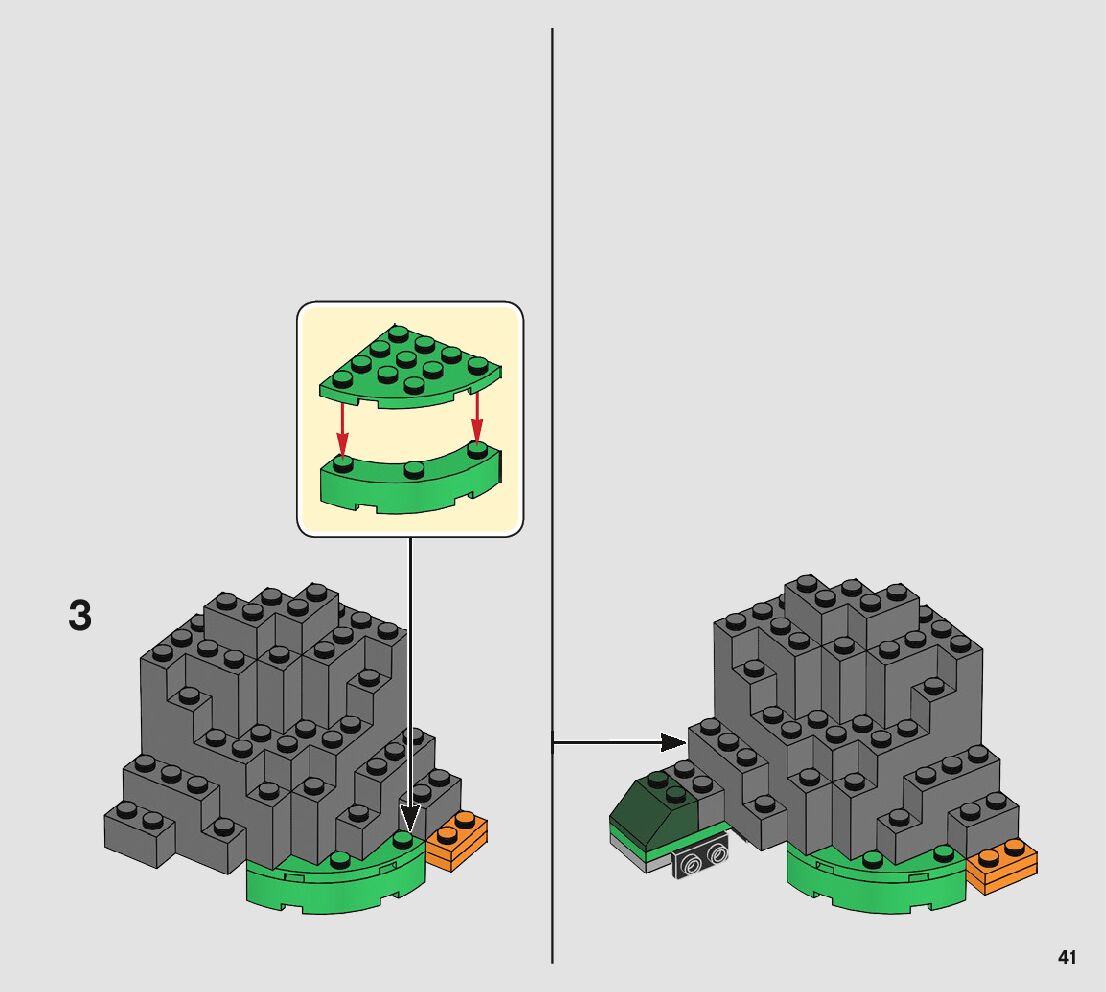 3

41