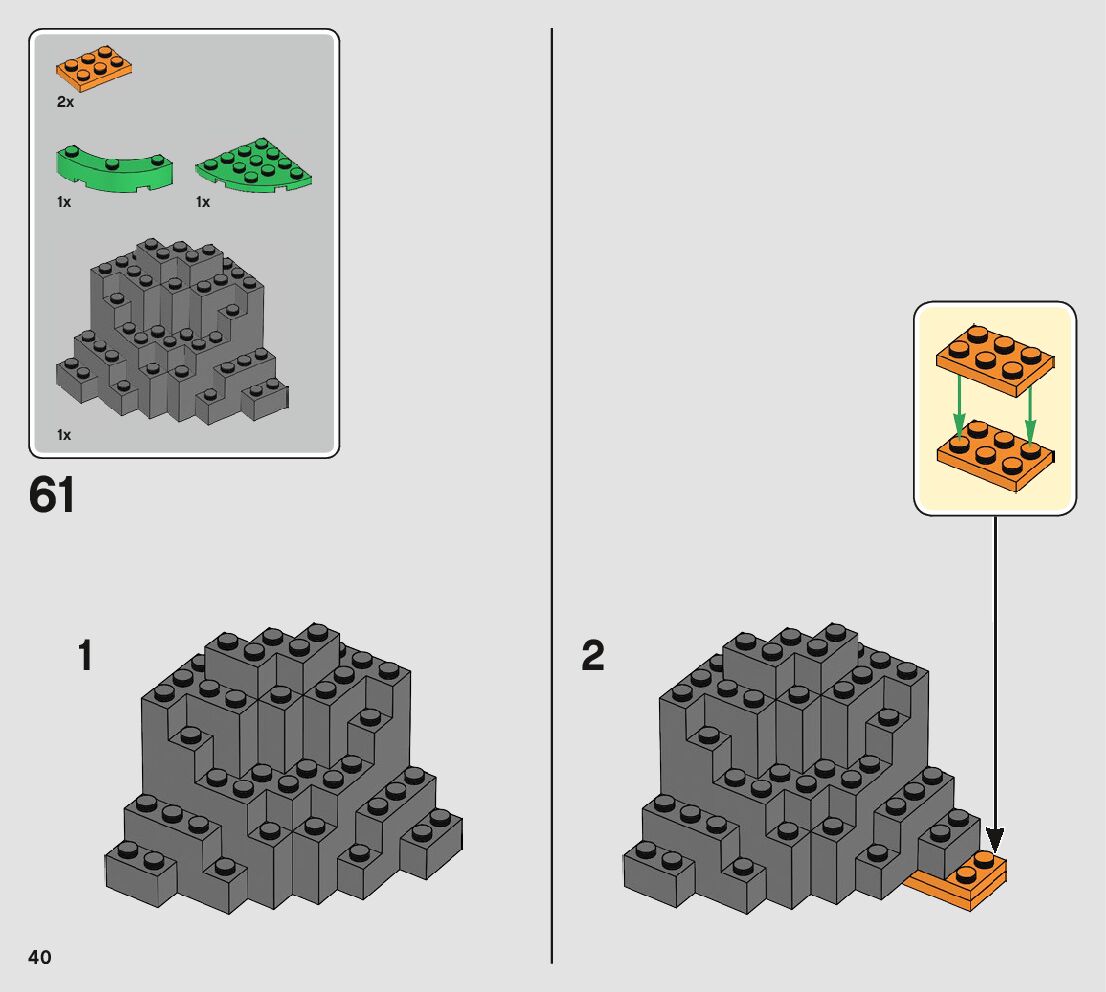 2x

1x

1x

1x

61

1

2

40