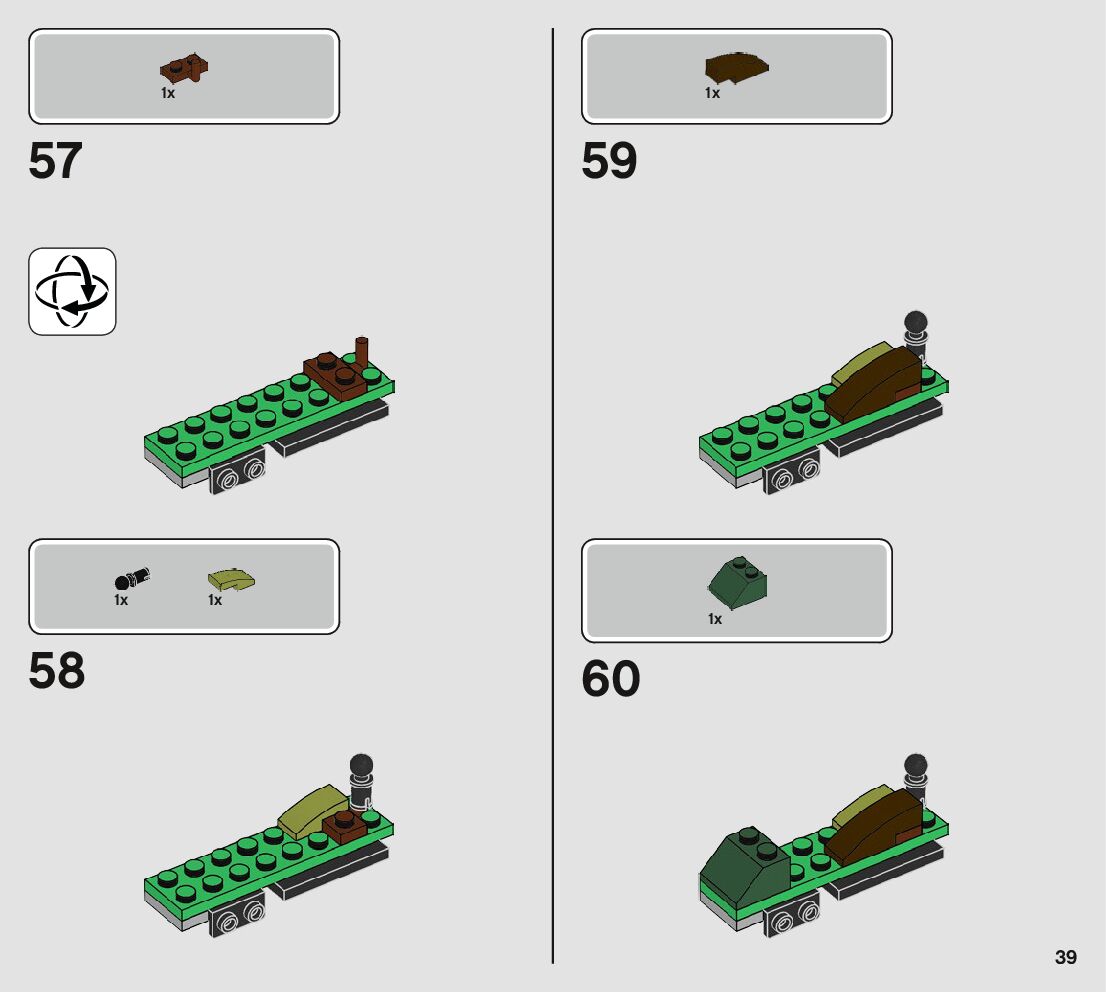 1x

57

1x 1x

58

1x

59

1x

60

39