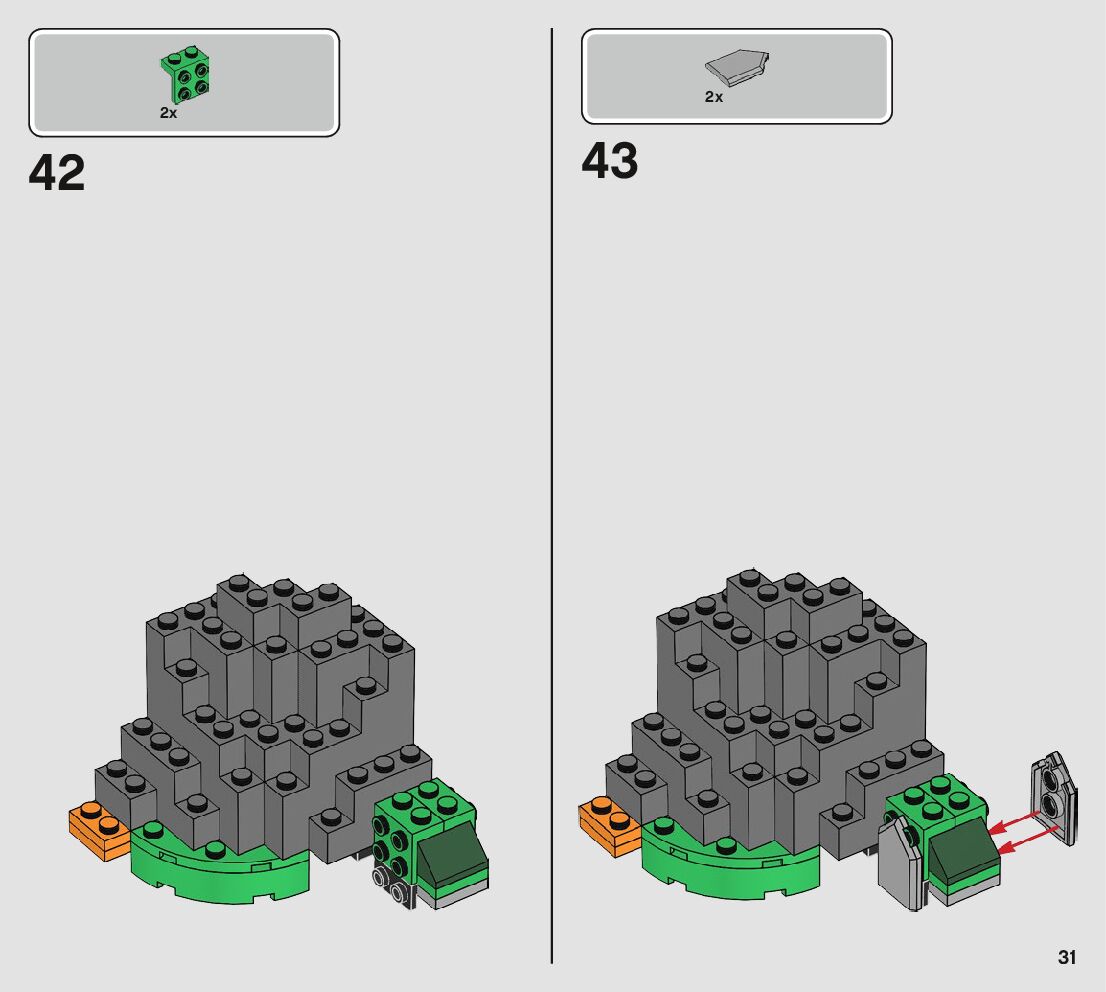 2x

42

2x

43

31