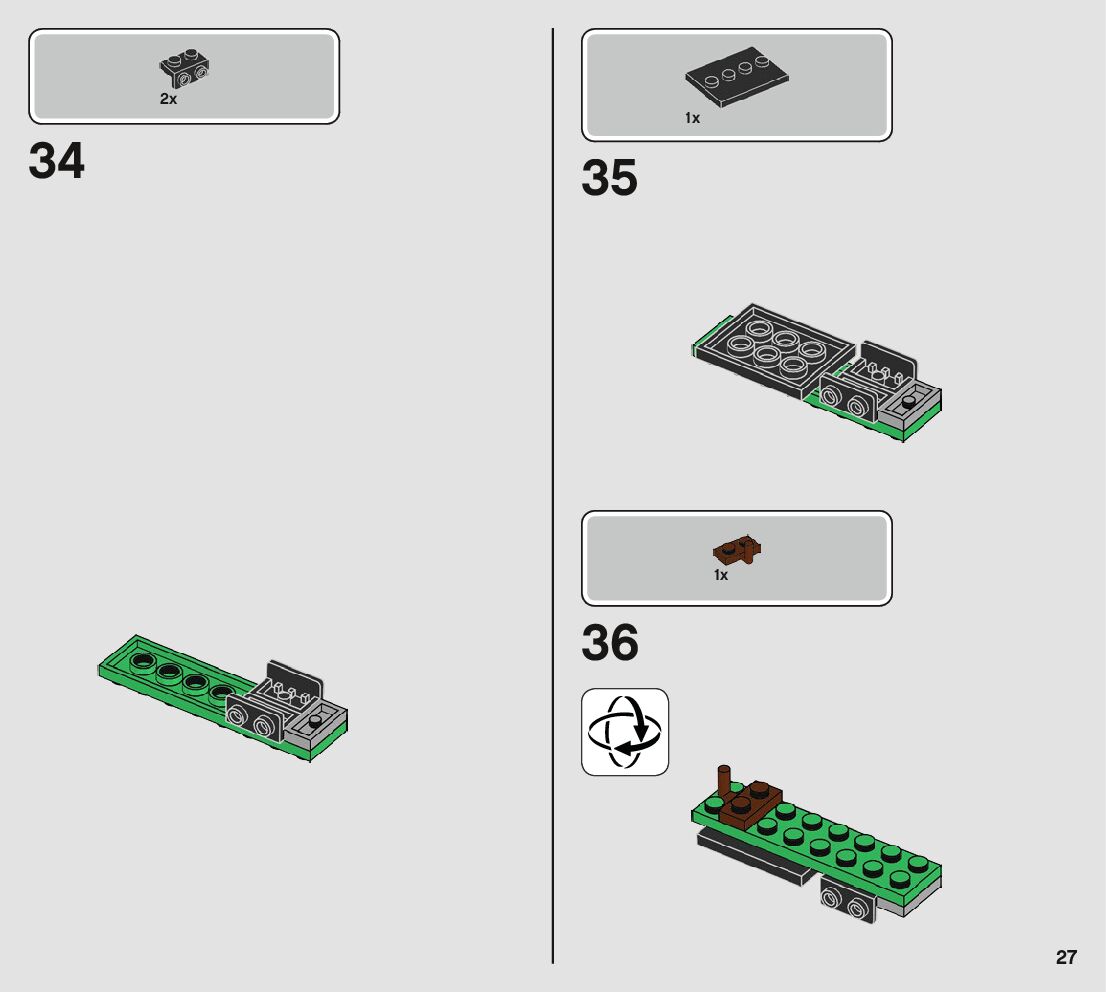 2x

34

1x

35

1x

36

27