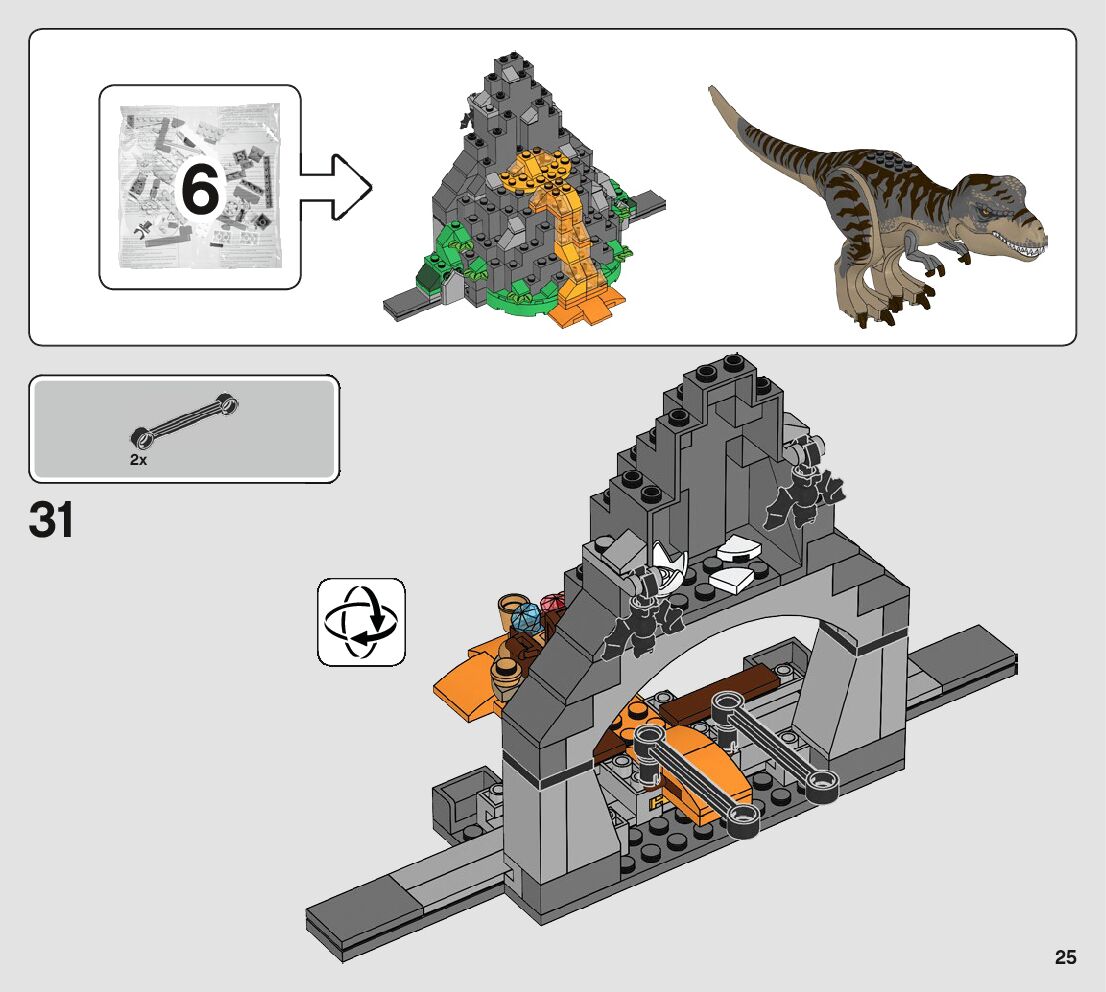 6

2x

31

25