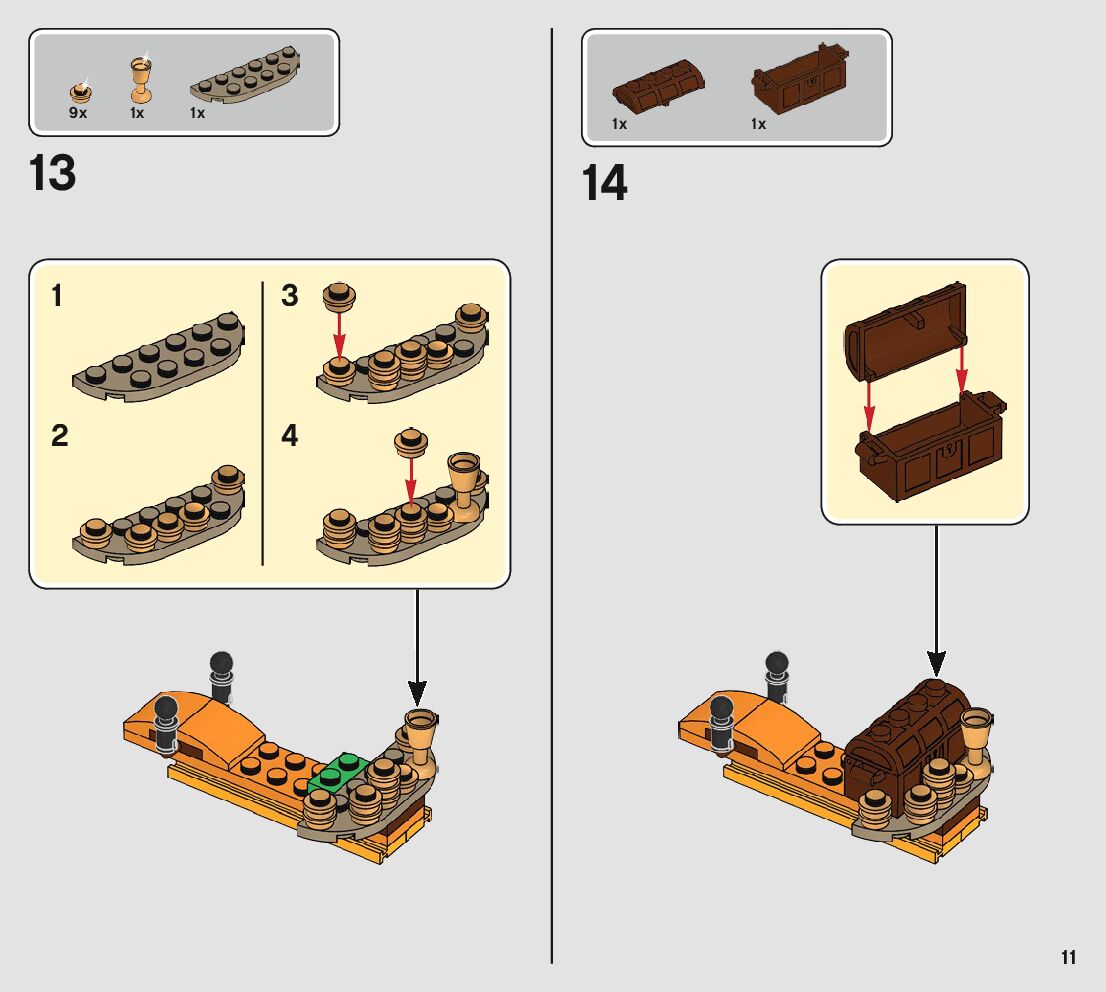 9x 1x 1x

13

1

2

3

4

1x 1x

14

11