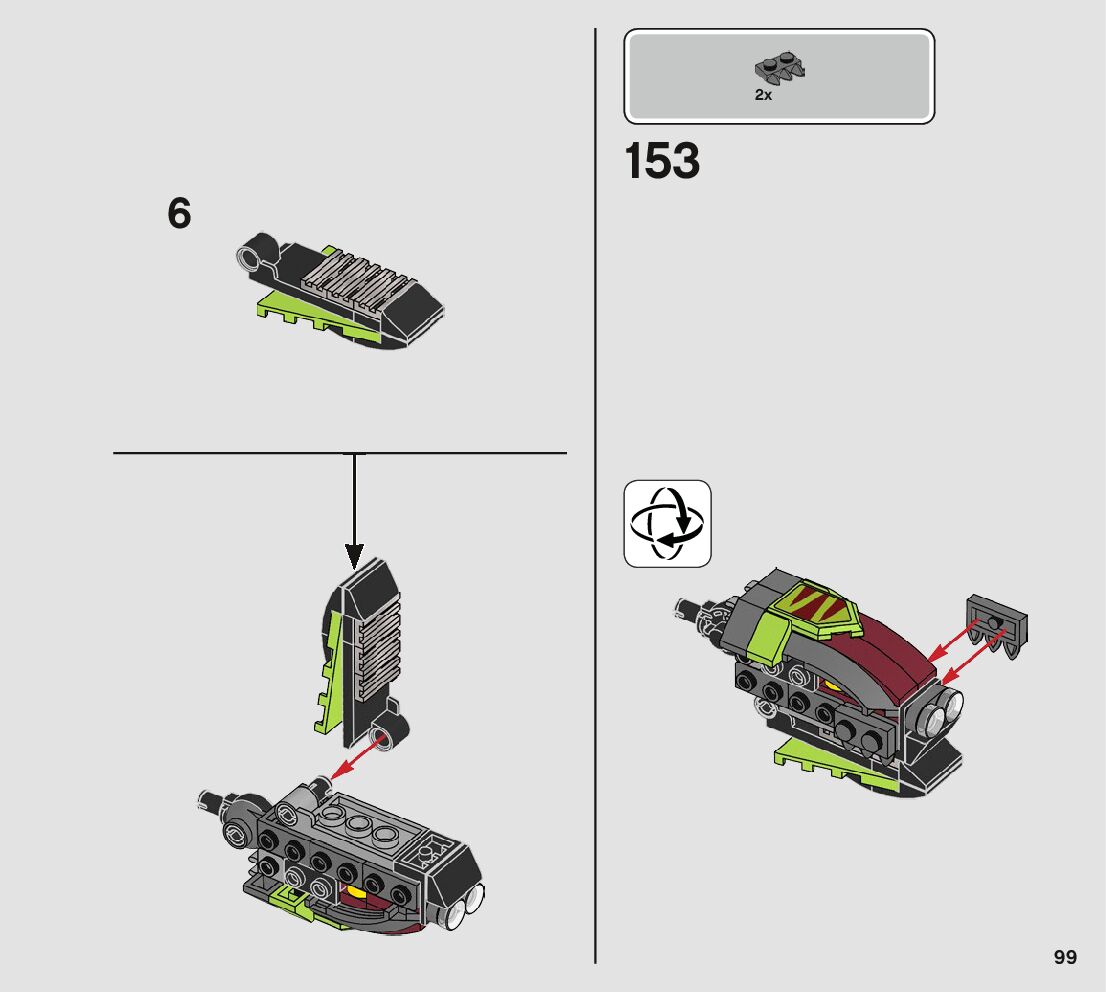 6

2x

153

99