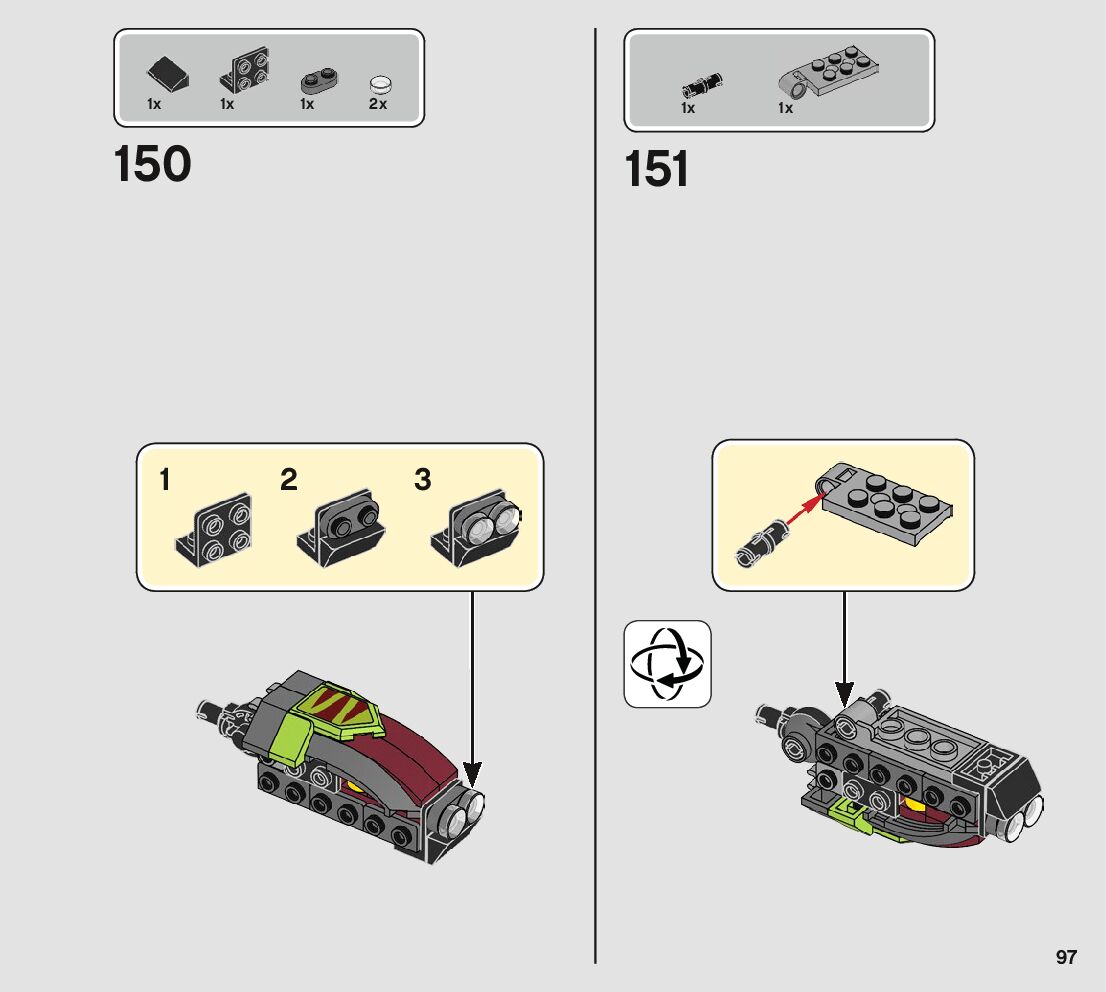 1x 1x 1x 2x

150

1 2 3

1x 1x

151

97