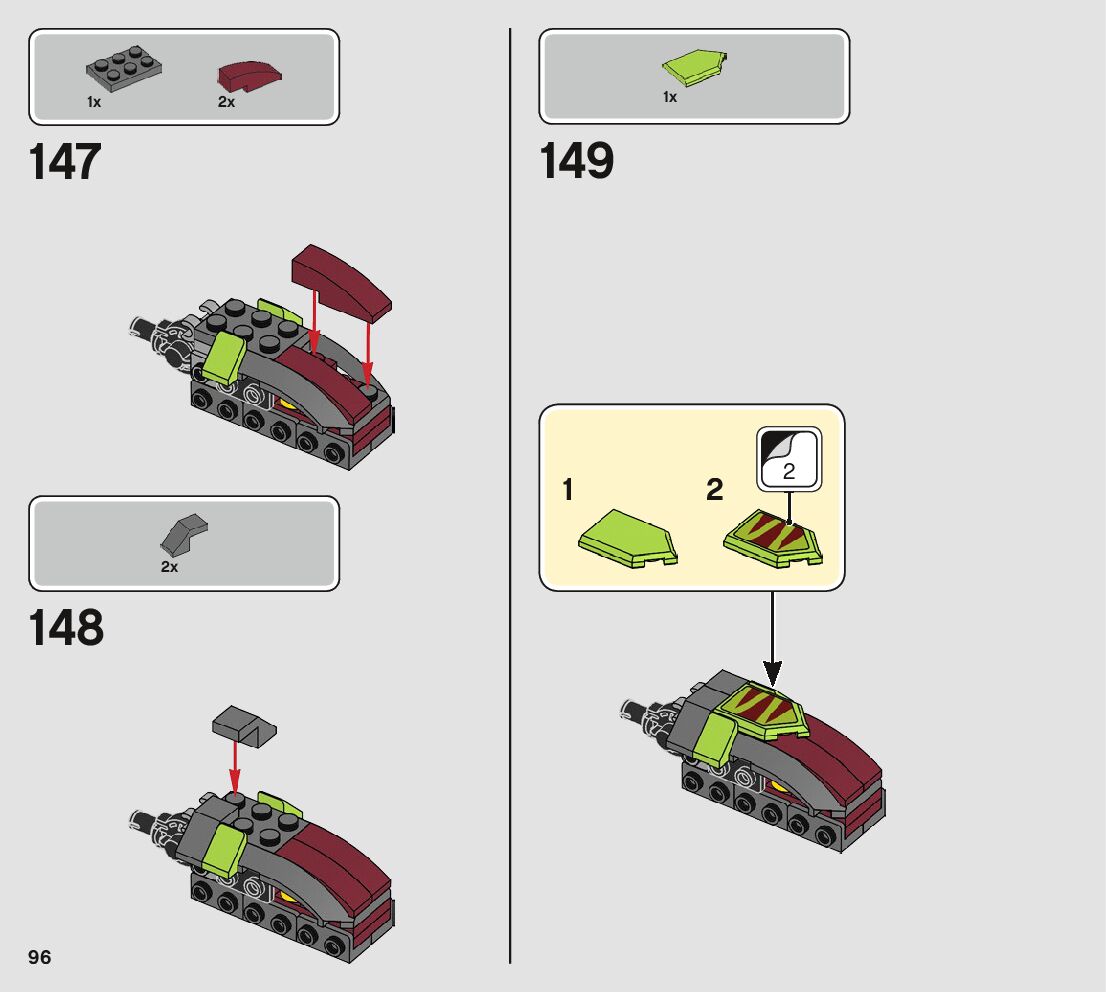 1x 2x

147

2x

148

96

1x

149

1

2

2