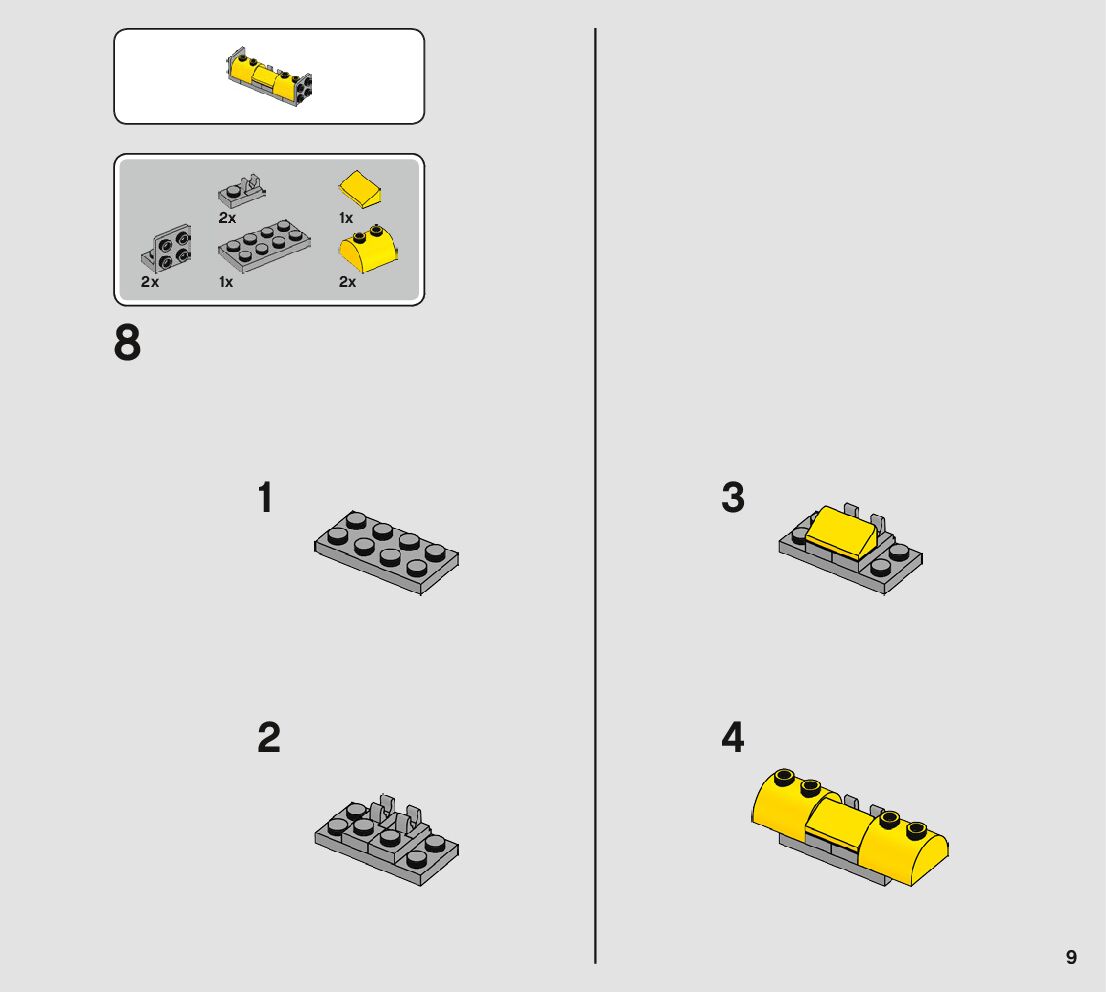 2x
1x
2x
1x
2x

8

1

2

3

4

9