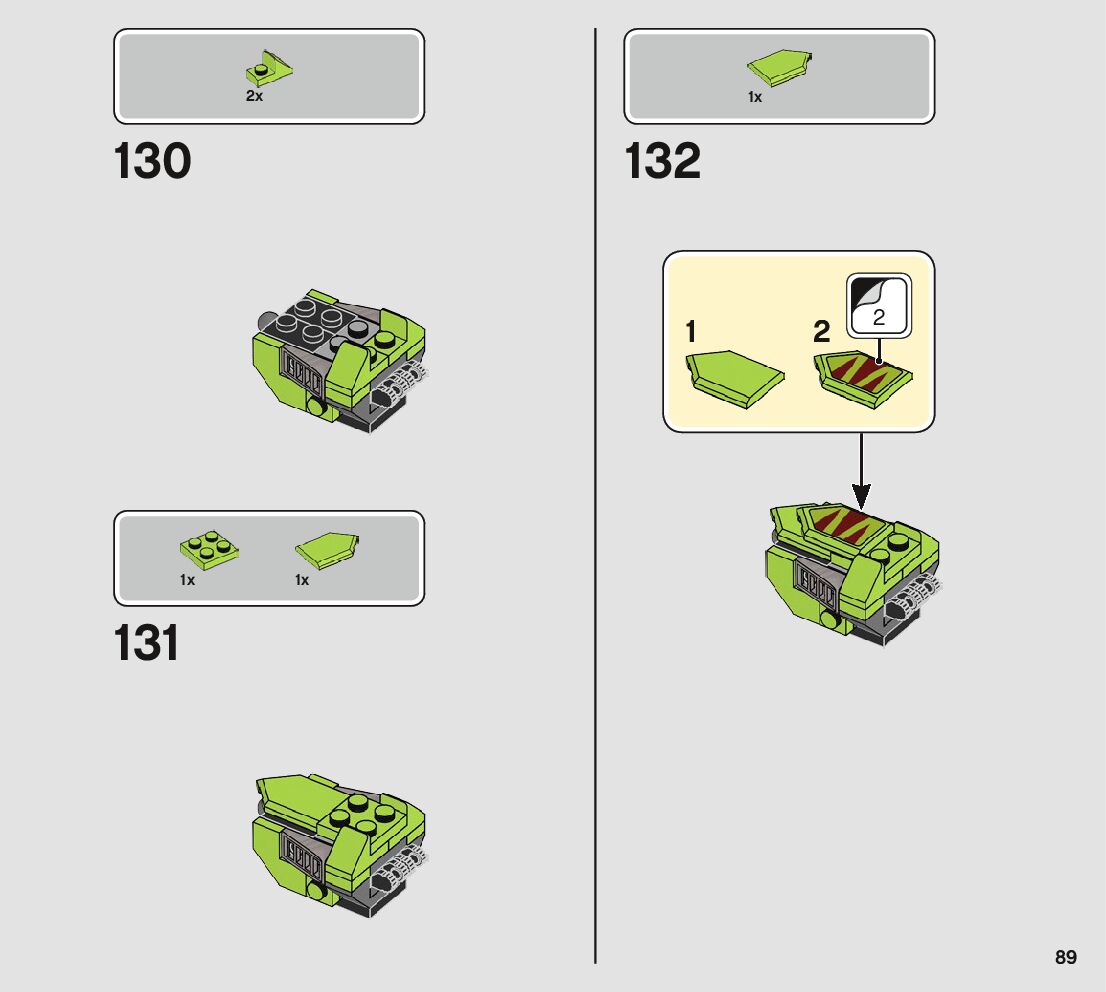 2x

130

1x 1x

131

1x

132

1 2

2

89