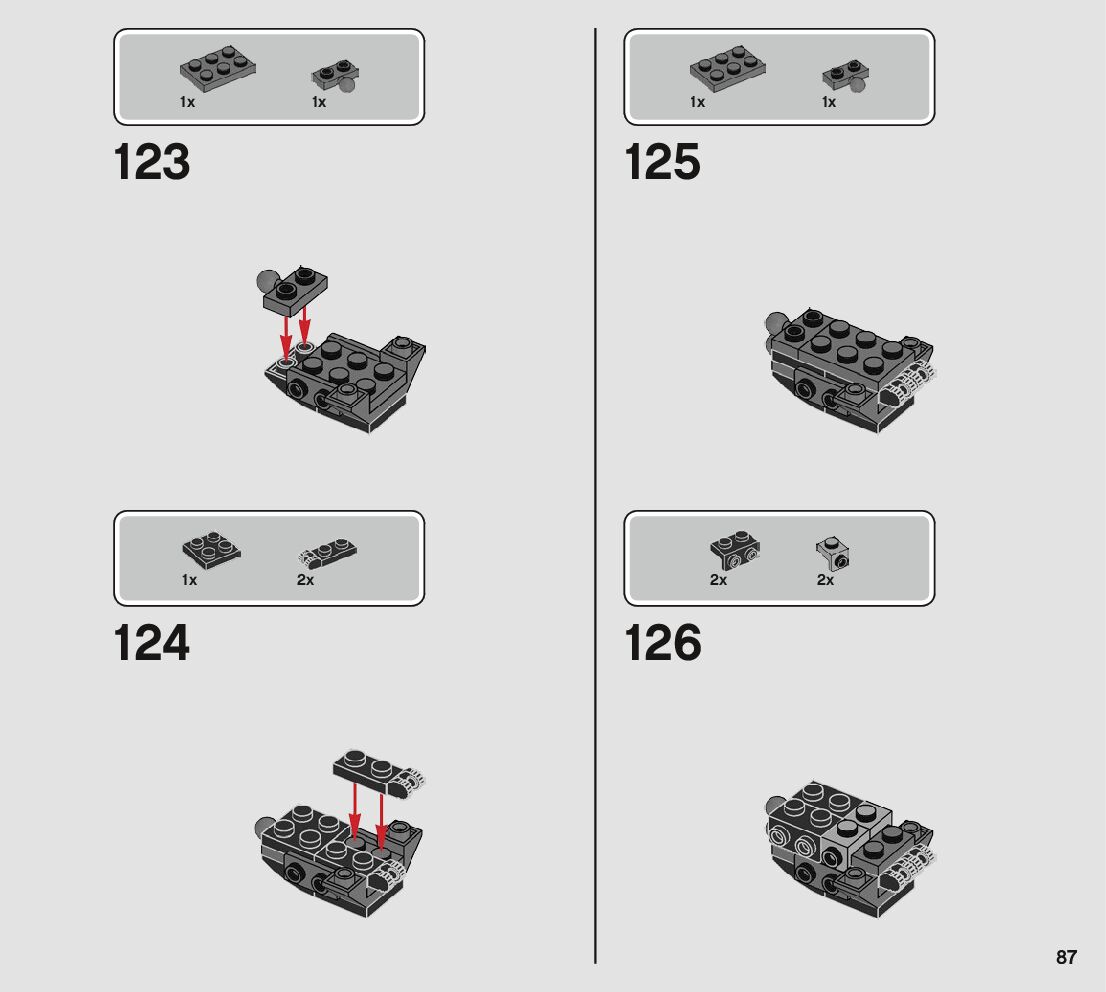 1x 1x

123

1x 2x

124

1x 1x

125

2x 2x

126

87