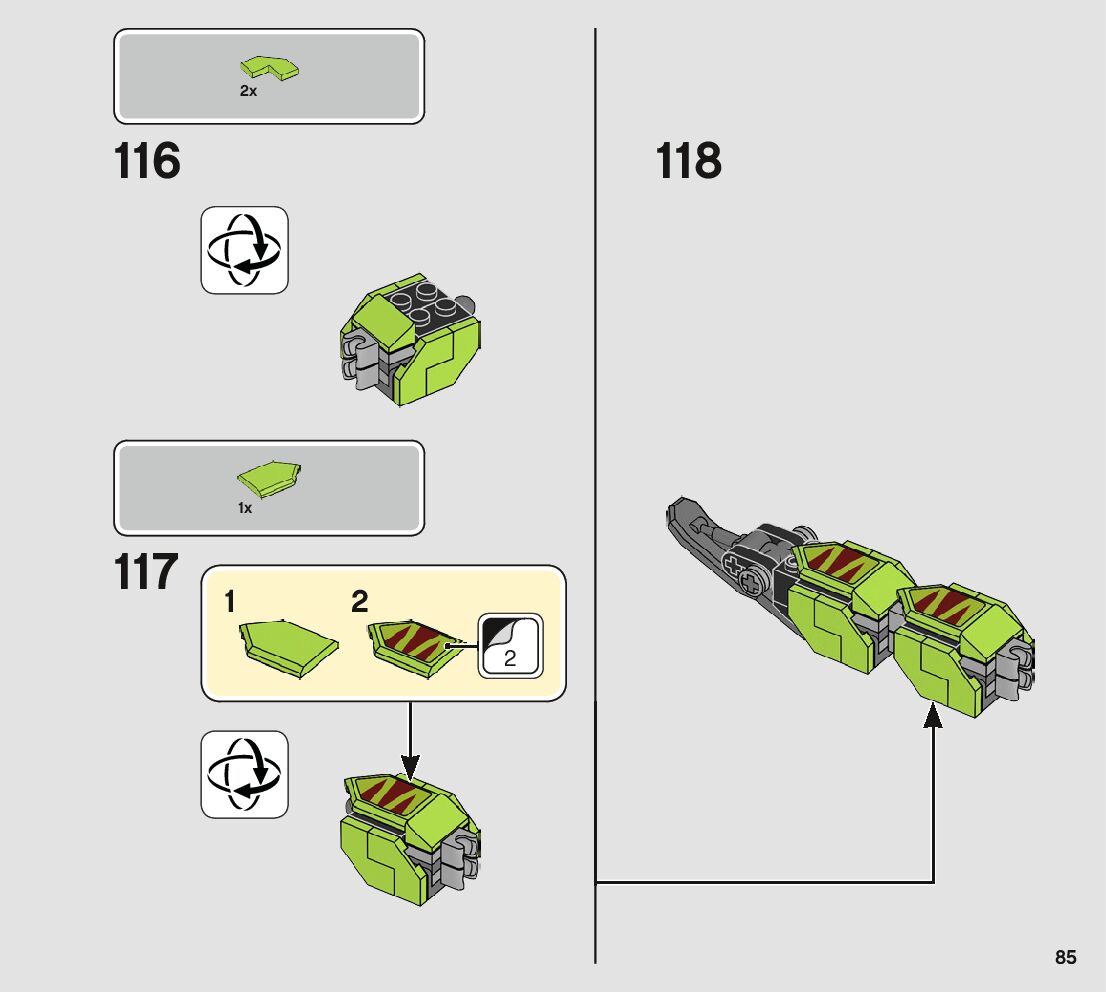 2x

116

1x

117

1

2

2

118

85