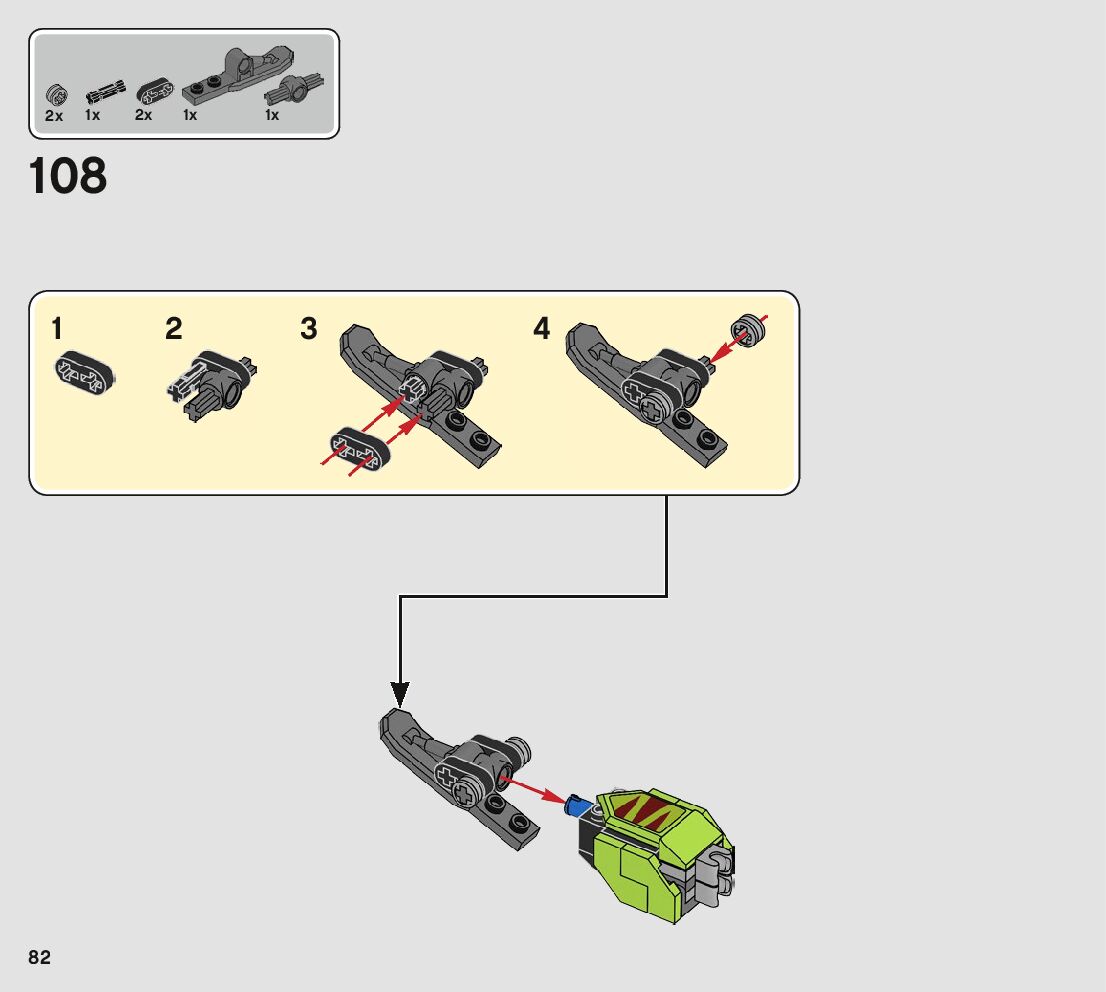 2x 1x 2x 1x 1x

108

1 2 3 4

82