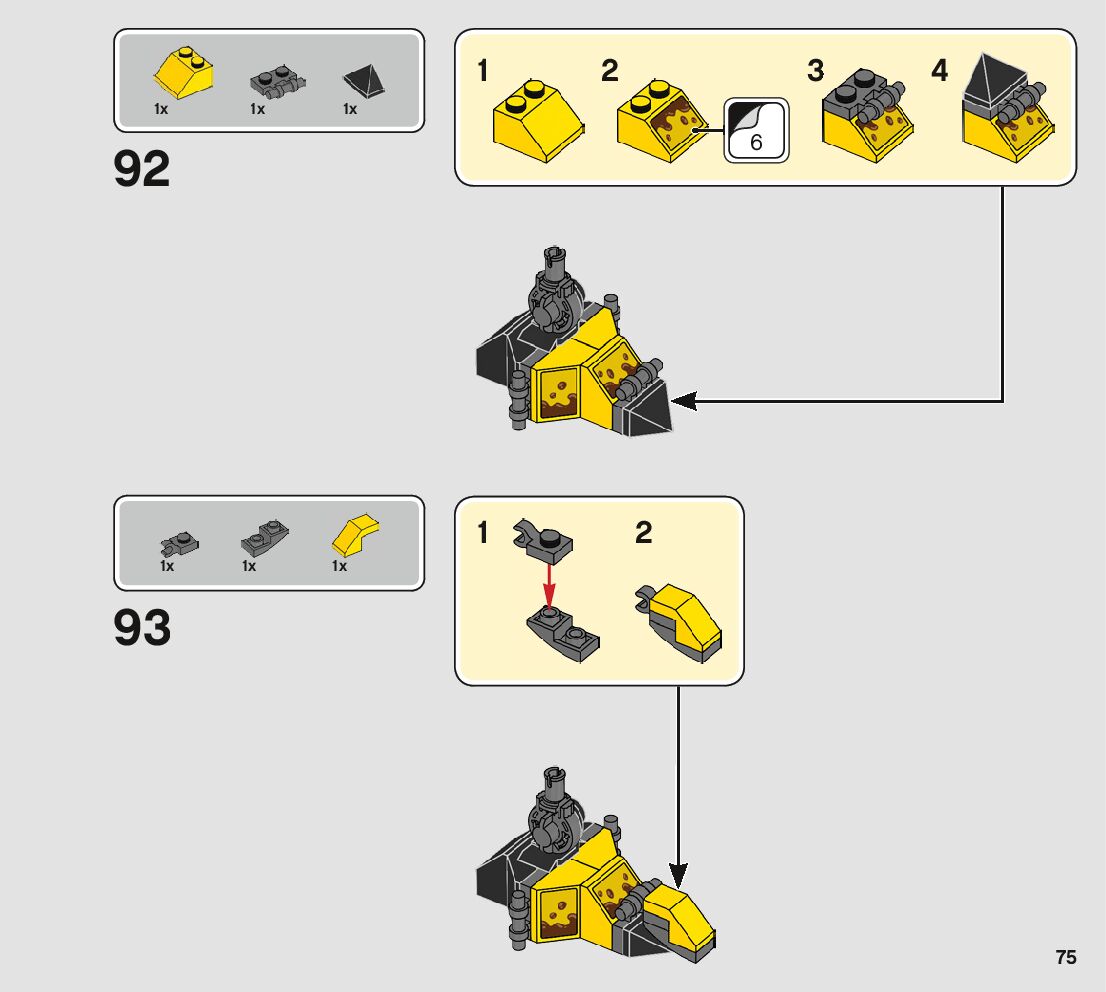 1x 1x 1x

92

1 2 6 3 4

1x 1x 1x

93

1 2

75