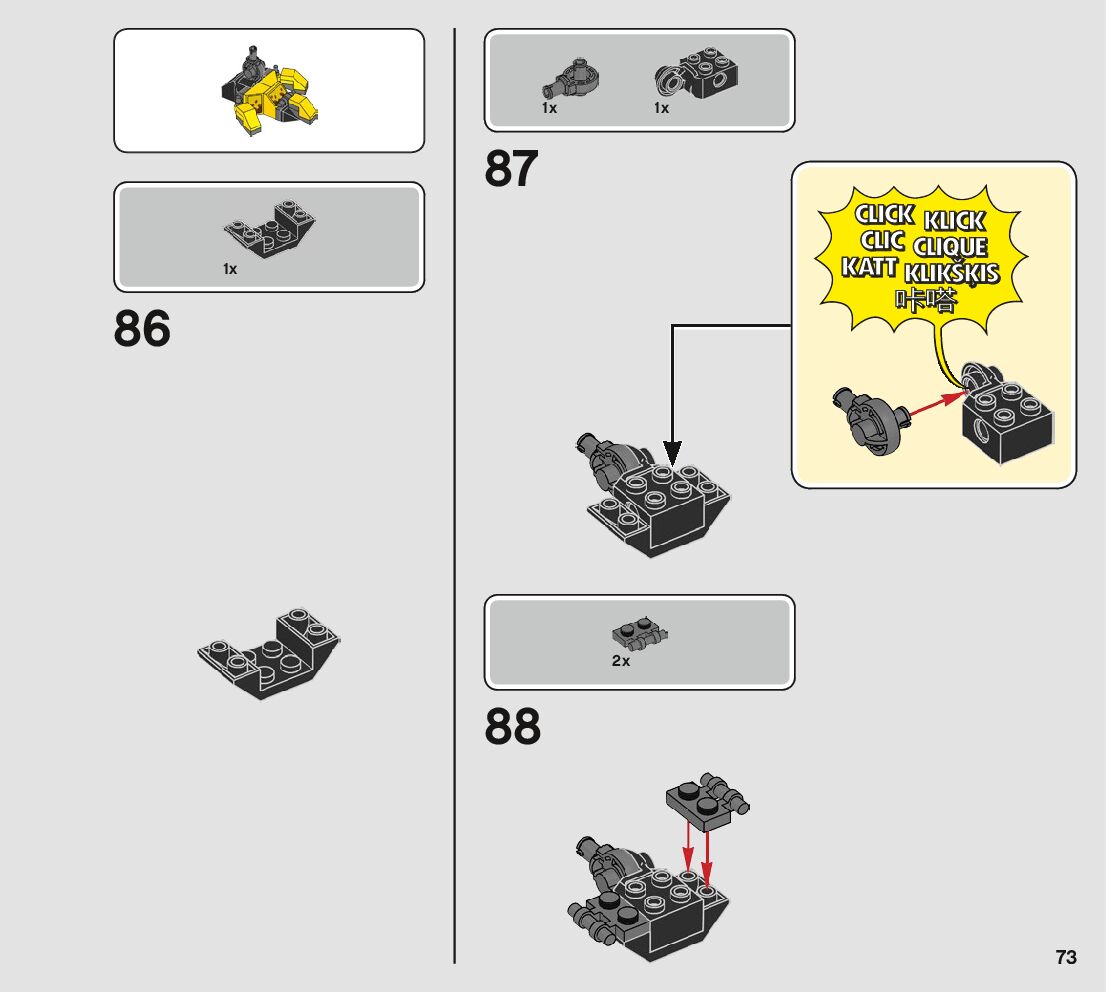 1x

86

1x 1x

87

CLICK KLICK
CLIC CLIQUE
KATT KLIKŠKIS
咔嗒

2x

88

73