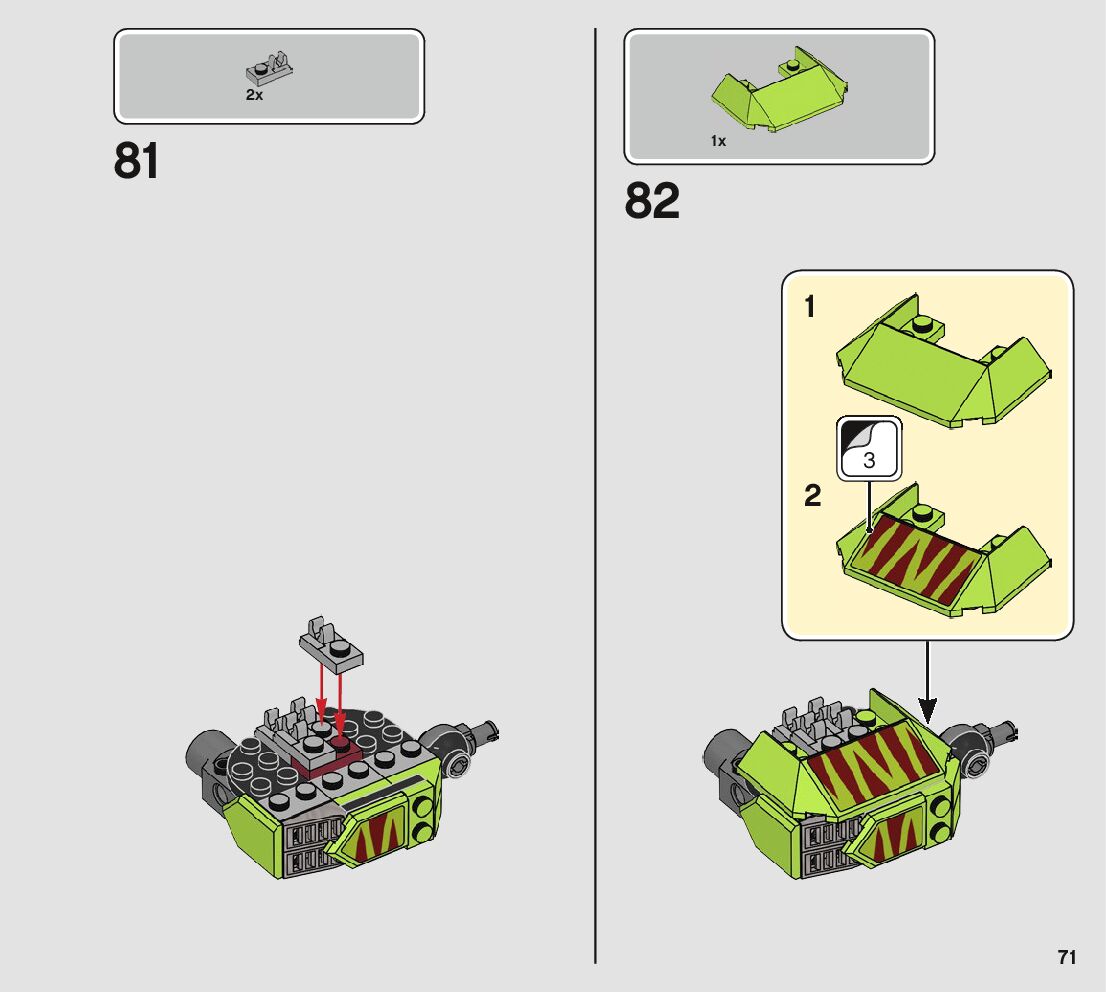 2x

81

1x

82

1

3

2

71