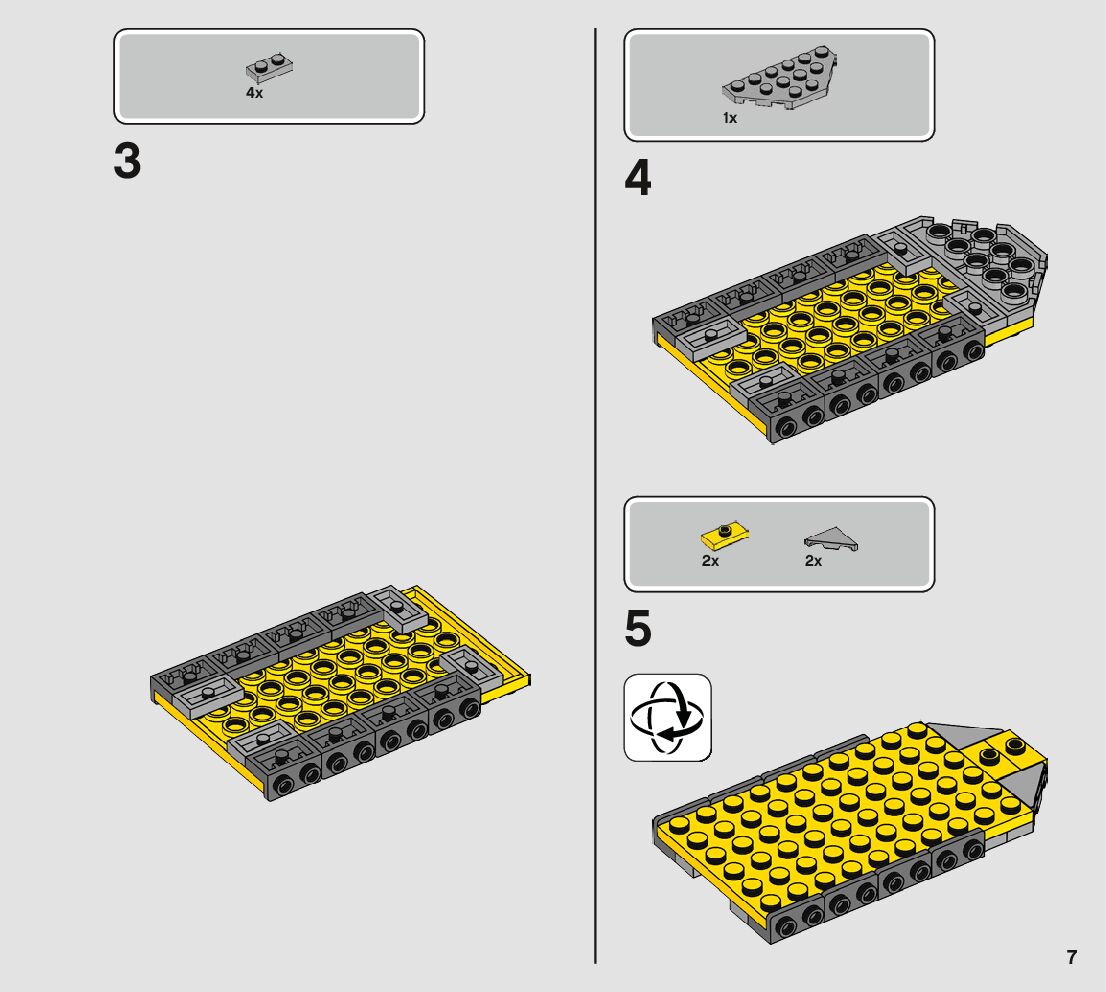 4x

3

1x

4

2x

2x

5

7