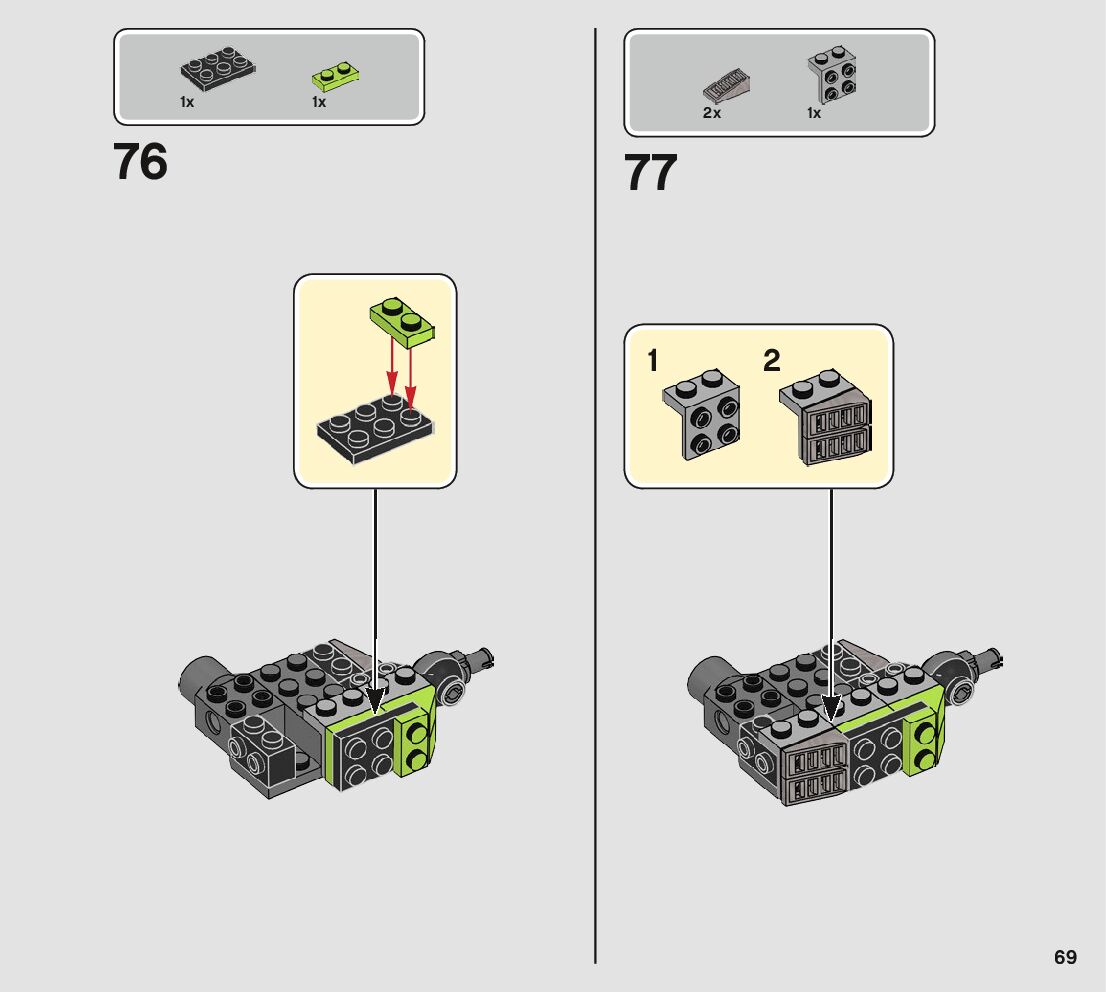 1x 1x

76

2x 1x

77

1 2

69