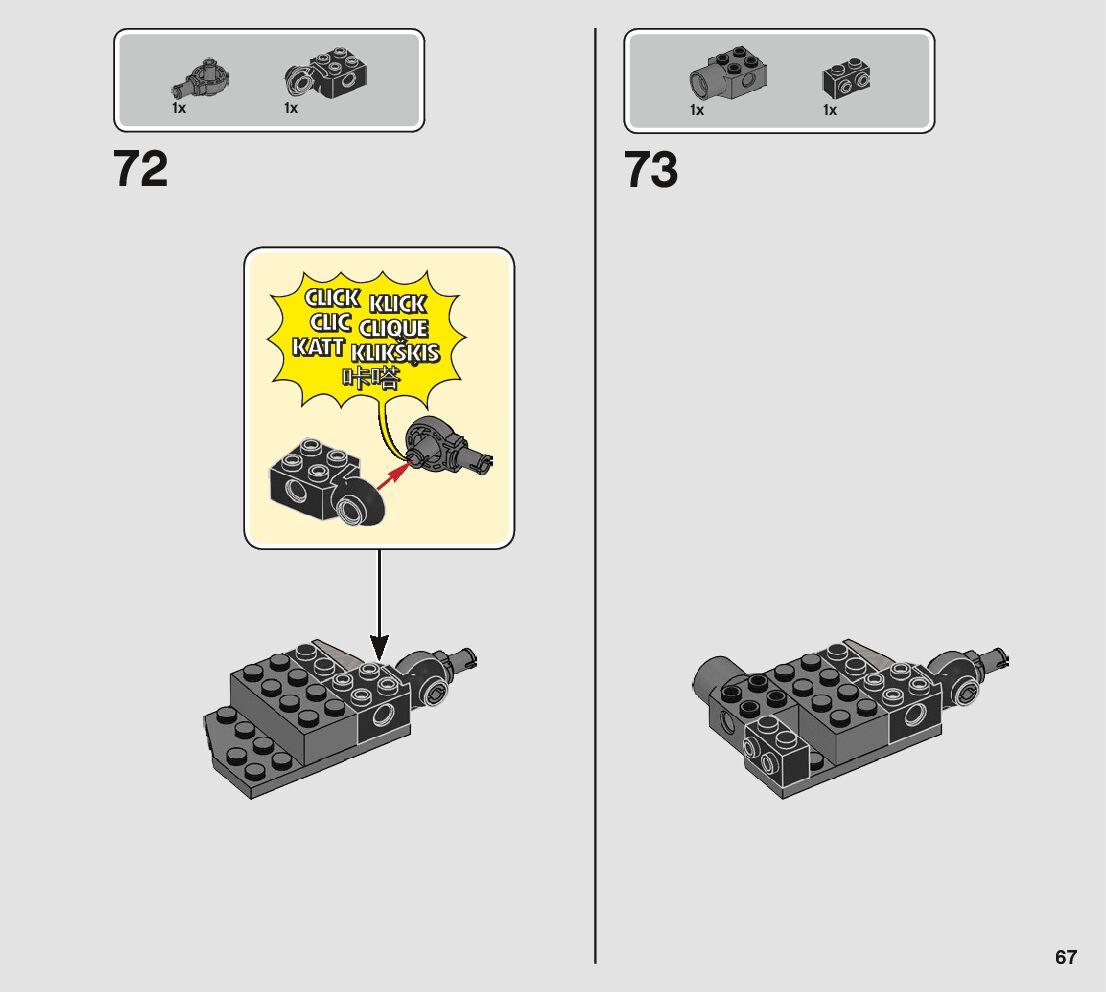 1x 1x

72

CLICK KLICK
CLIC CLIQUE
KATT KLIKŠKIS
咔嗒

1x 1x

73

67