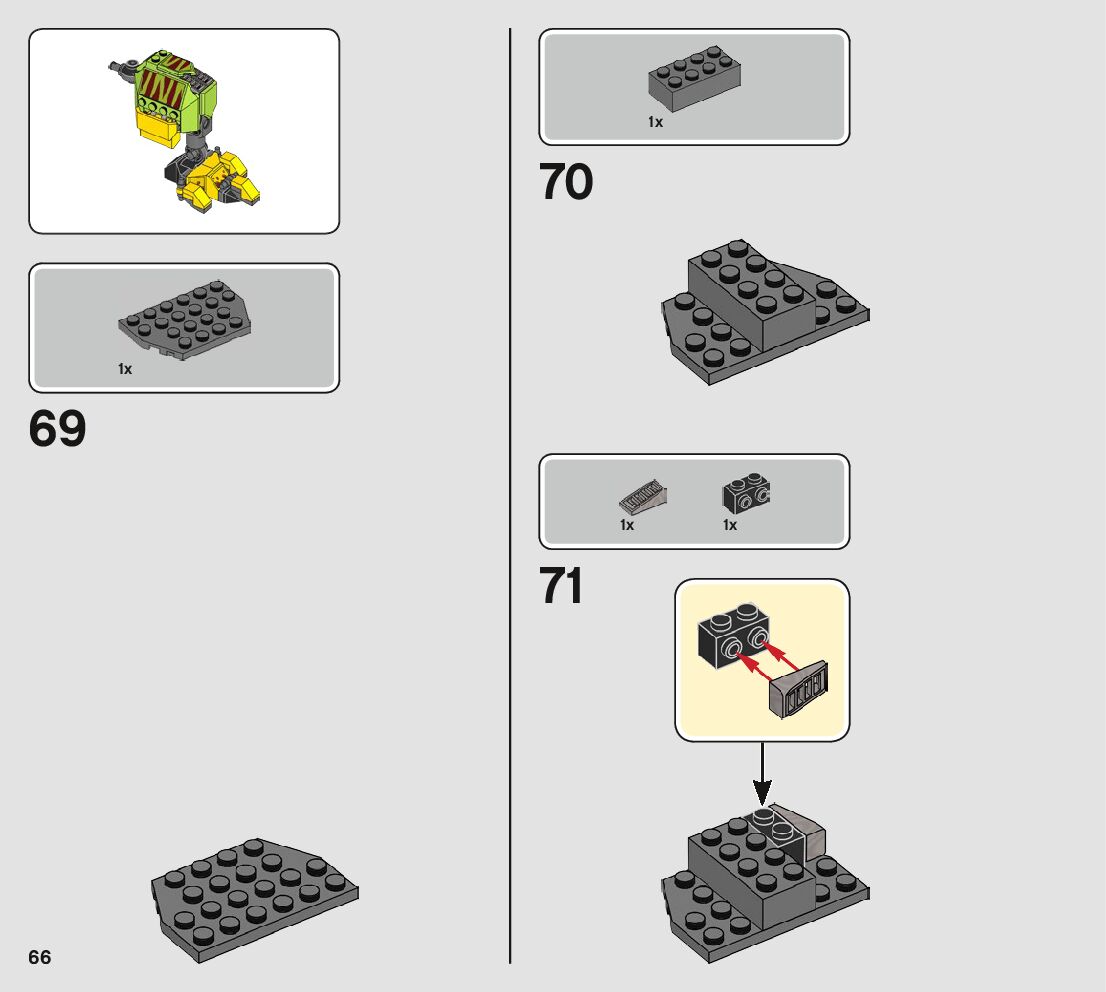 1x

69

66

1x

70

1x

1x

71