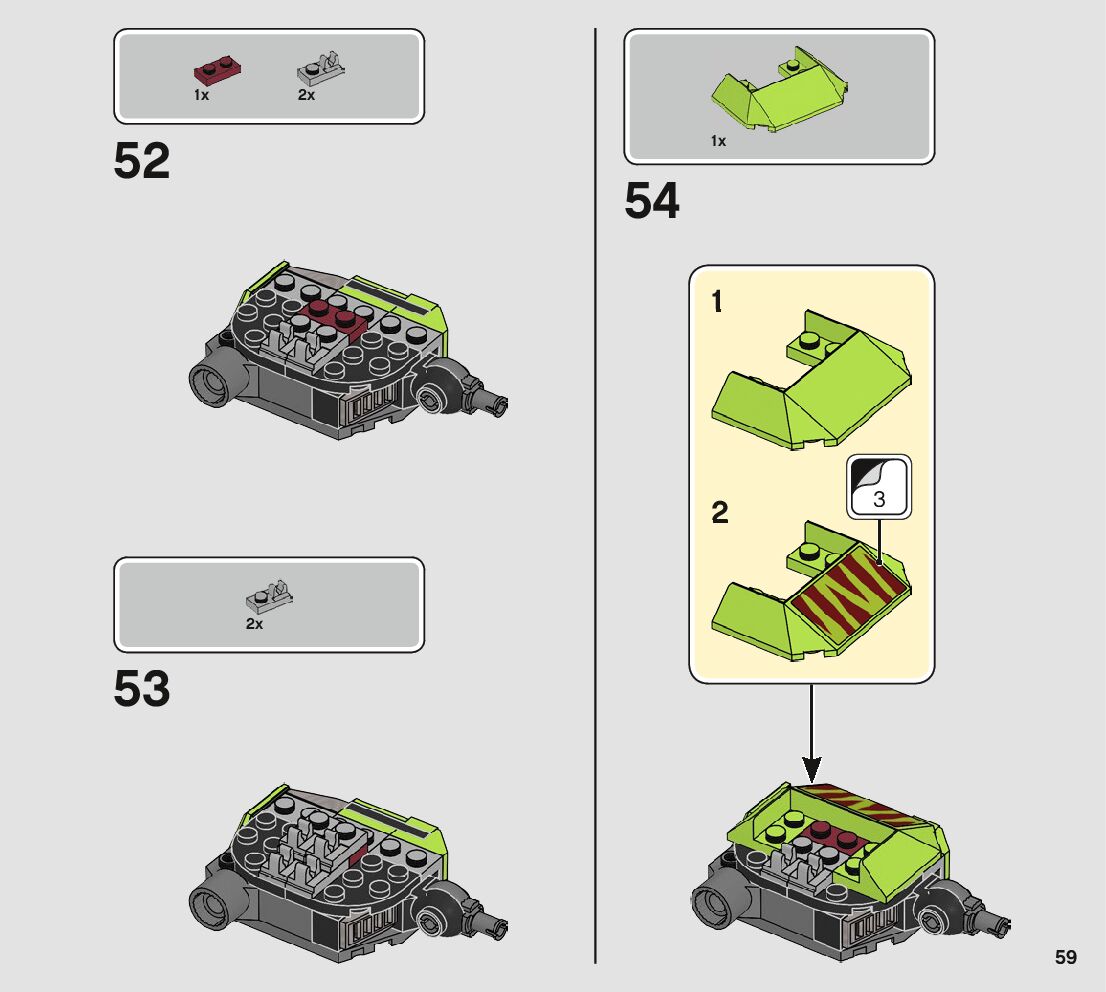 1x 2x

52

2x

53

1x

54

1

2

3

59