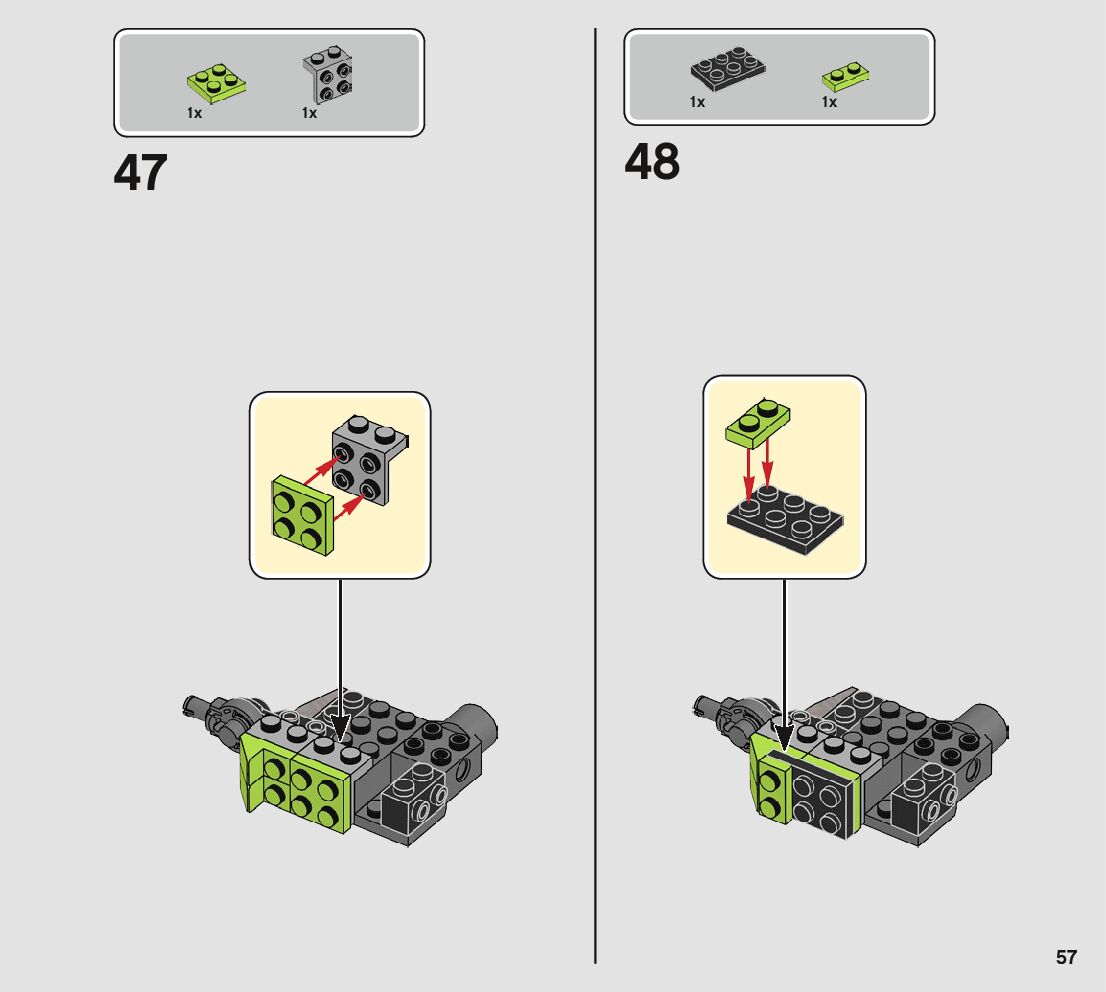 1x 1x

47

1x 1x

48

57