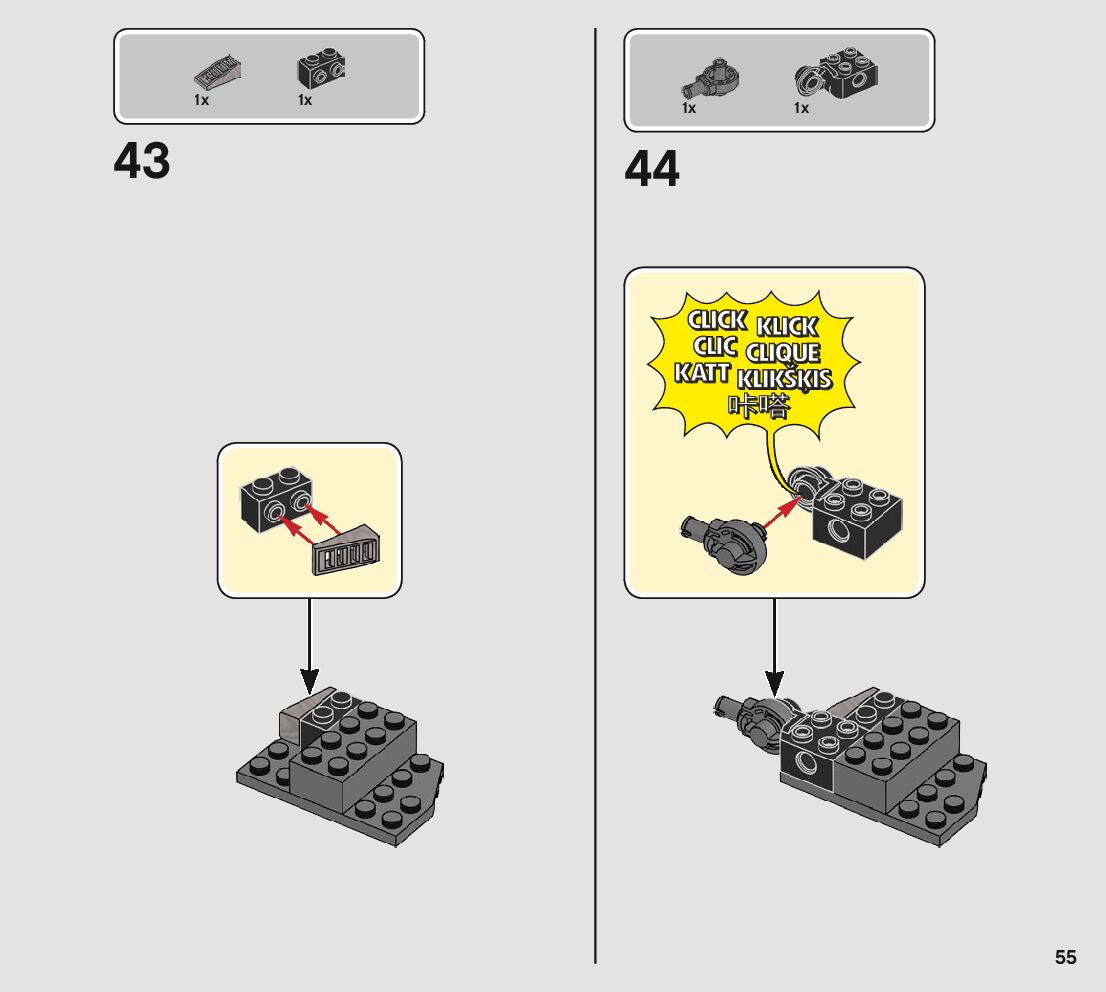 1x 1x

43

1x 1x

44

CLICK KLICK
CLIC CLIQUE
KATT KLIKŠKIS
咔嗒

55